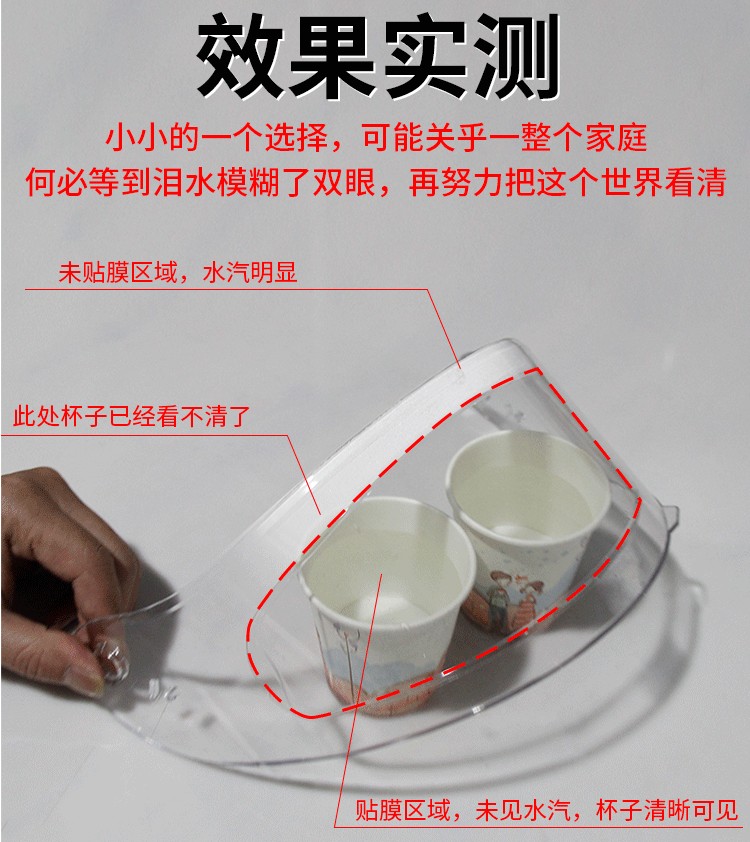 效果实测

小小的一个选择，可能关乎一整个家庭
何必等到泪水模糊了双眼，再努力把这个世界看清

未贴膜区域，水汽明显

此处杯子已经看不清了

贴膜区域，未见水汽，杯子清晰可见