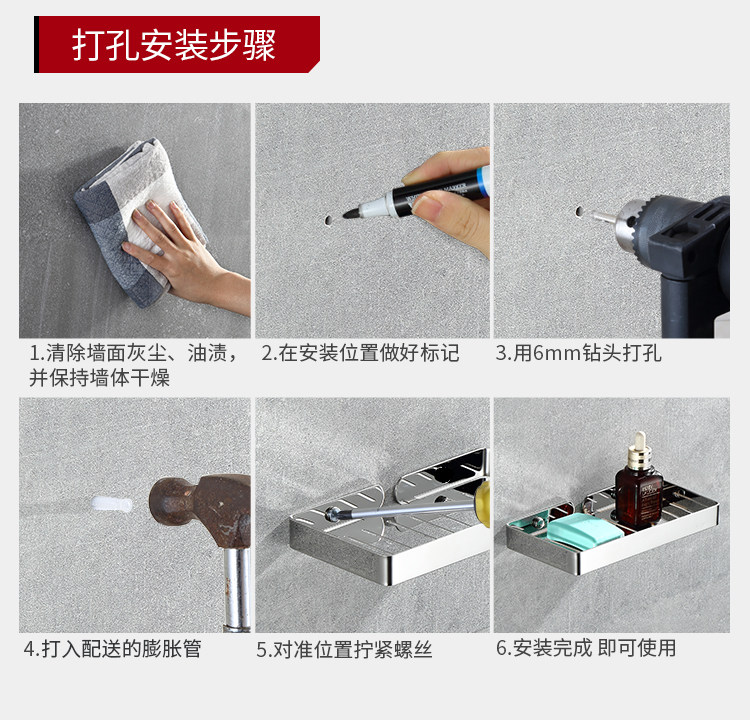 打孔安装步骤

1.清除墙面灰尘、油渍，并保持墙体干燥

2.在安装位置做好标记

3.用6mm钻头打孔

4.打入配送的膨胀管

5.对准位置拧紧螺丝

6.安装完成 即可使用