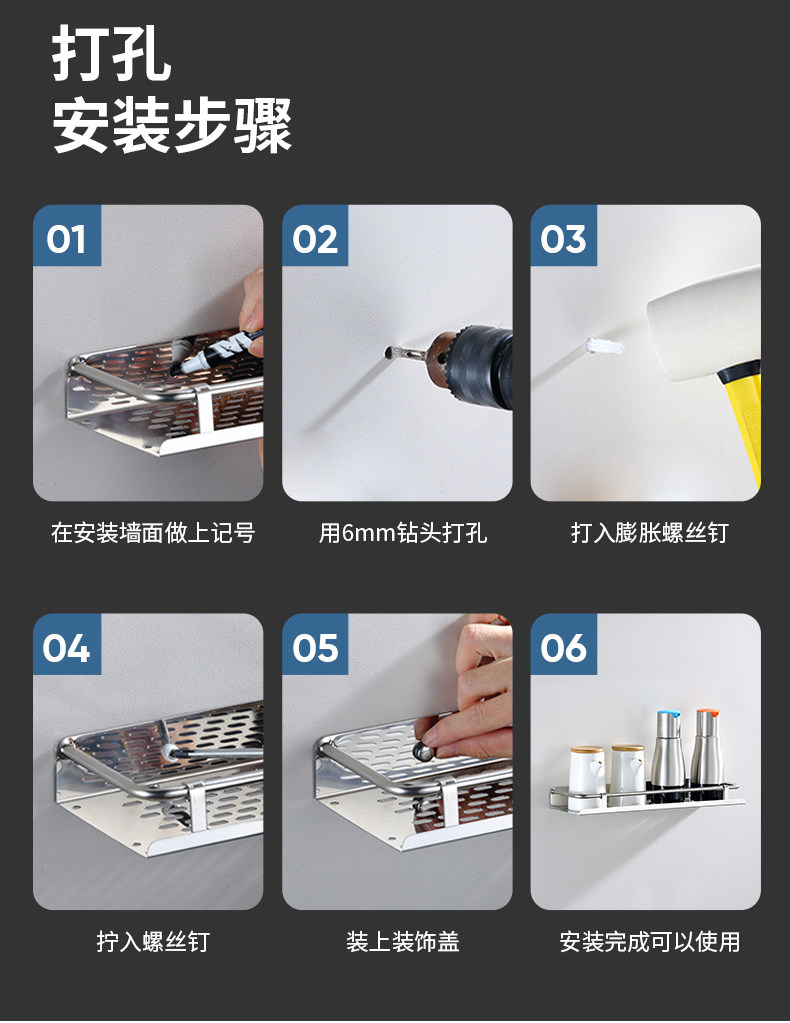 打孔
安装步骤

01
在安装墙面做上记号

02
用6mm钻头打孔

03
打入膨胀螺丝钉

04
拧入螺丝钉

05
装上装饰盖

06
安装完成可以使用