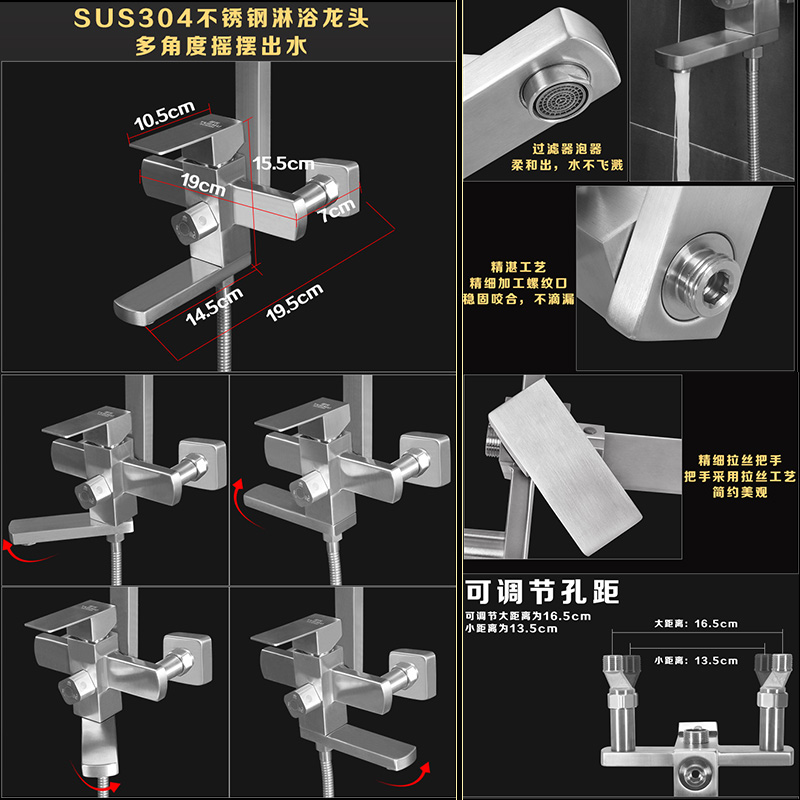 SUS304不锈钢淋浴龙头
多角度摇摆出水

10.5cm
15.5cm
19cm
7cm
14.5cm
19.5cm

过滤器泡器
柔和出，水不飞溅

精湛工艺
精细加工螺纹口
稳固咬合，不滴漏

精细拉丝把手
把手采用拉丝工艺
简约美观

可调节孔距
可调节大距离为16.5cm
小距离为13.5cm

大距离：16.5cm
小距离：13.5cm