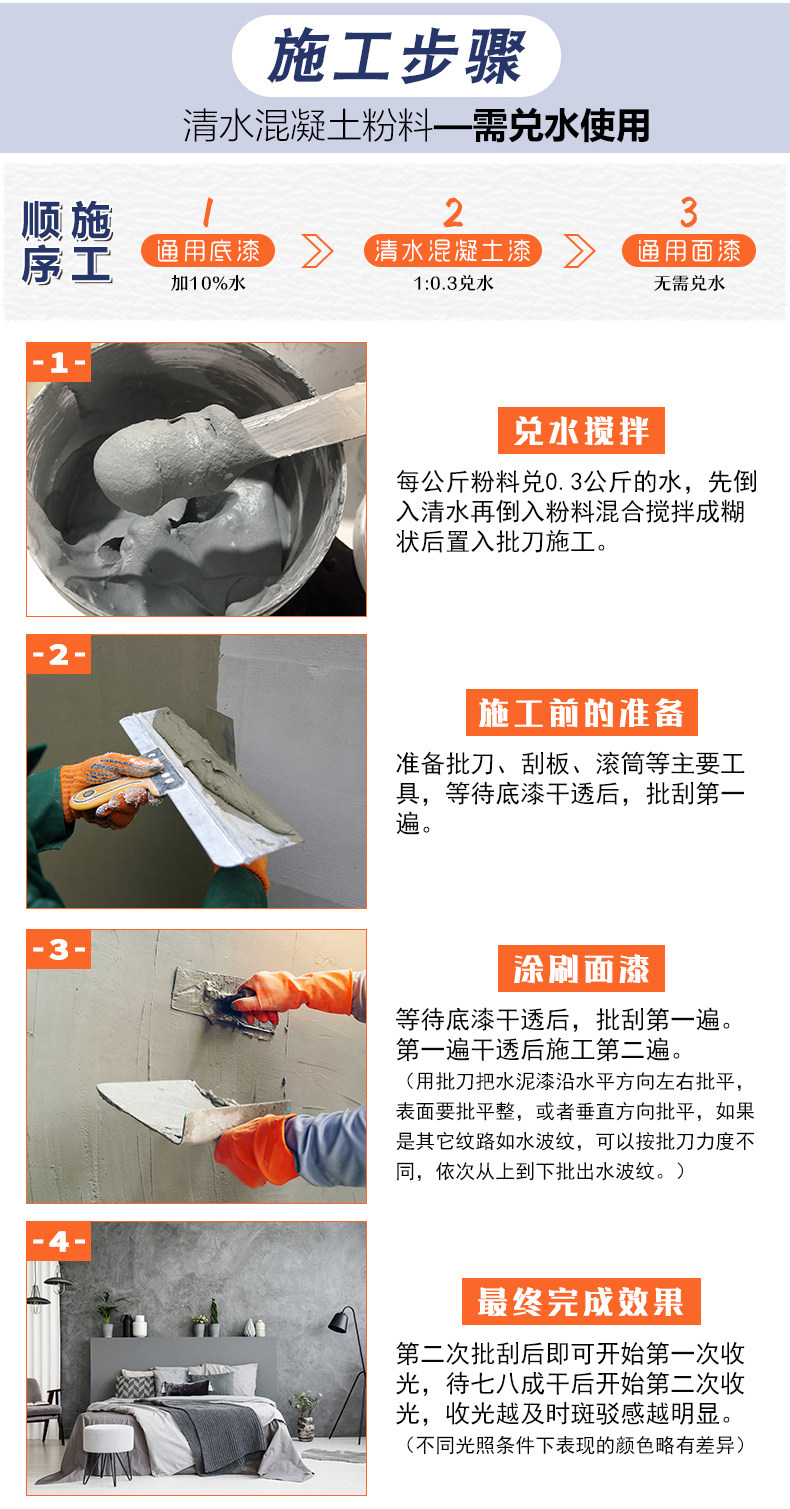 施工步骤

清水混凝土粉料—需兑水使用

施工顺序

1
通用底漆
加10%水

2
清水混凝土漆
1:0.3兑水

3
通用面漆
无需兑水

-1-

兑水搅拌

每公斤粉料兑0.3公斤的水，先倒入清水再倒入粉料混合搅拌成糊状后置入批刀施工。

-2-

施工前的准备

准备批刀、刮板、滚筒等主要工具，等待底漆干透后，批刮第一遍。

-3-

涂刷面漆

等待底漆干透后，批刮第一遍。第一遍干透后施工第二遍。

（用批刀把水泥漆沿水平方向左右批平，表面要批平整，或者垂直方向批平，如果是其它纹路如水波纹，可以按批刀力度不同，依次从上到下批出水波纹。）

-4-

最终完成效果

第二次批刮后即可开始第一次收光，待七八成干后开始第二次收光，收光越及时斑驳感越明显。

（不同光照条件下表现的颜色略有差异）