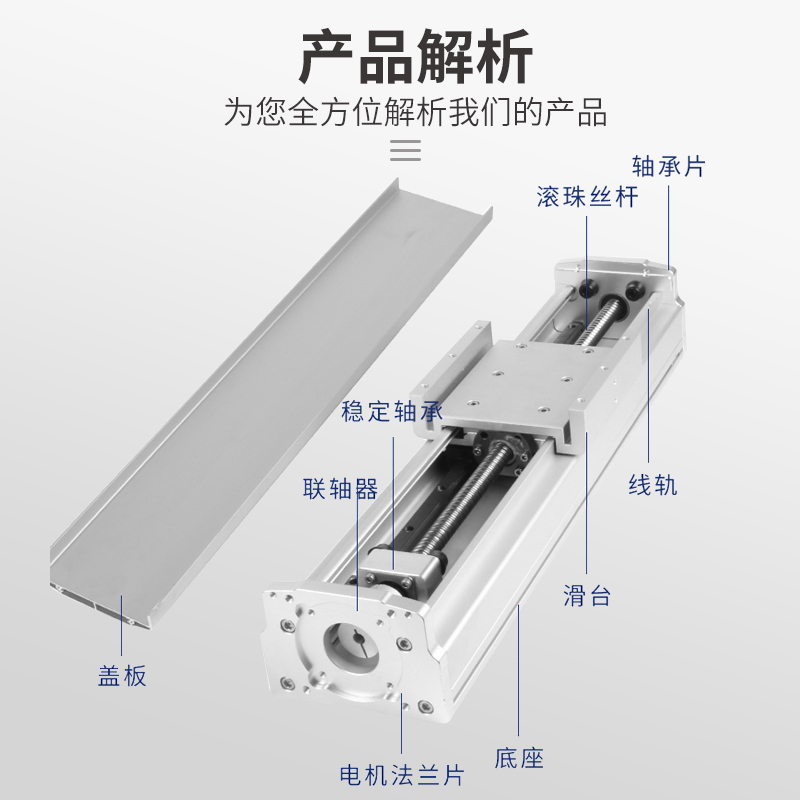 产品解析
为您全方位解析我们的产品

轴承片
滚珠丝杆
稳定轴承
联轴器
线轨
滑台
盖板
底座
电机法兰片