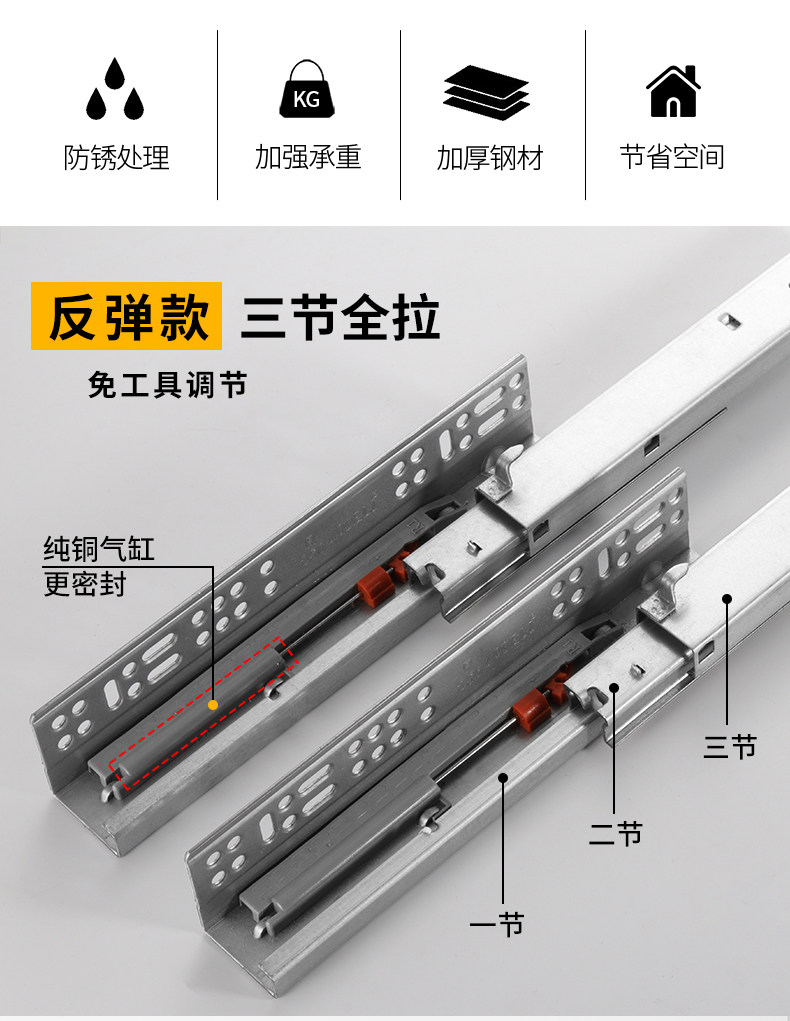 防锈处理

KG

加强承重

加厚钢材

节省空间

反弹款 三节全拉

免工具调节

纯铜气缸
更密封

三节

二节

一节