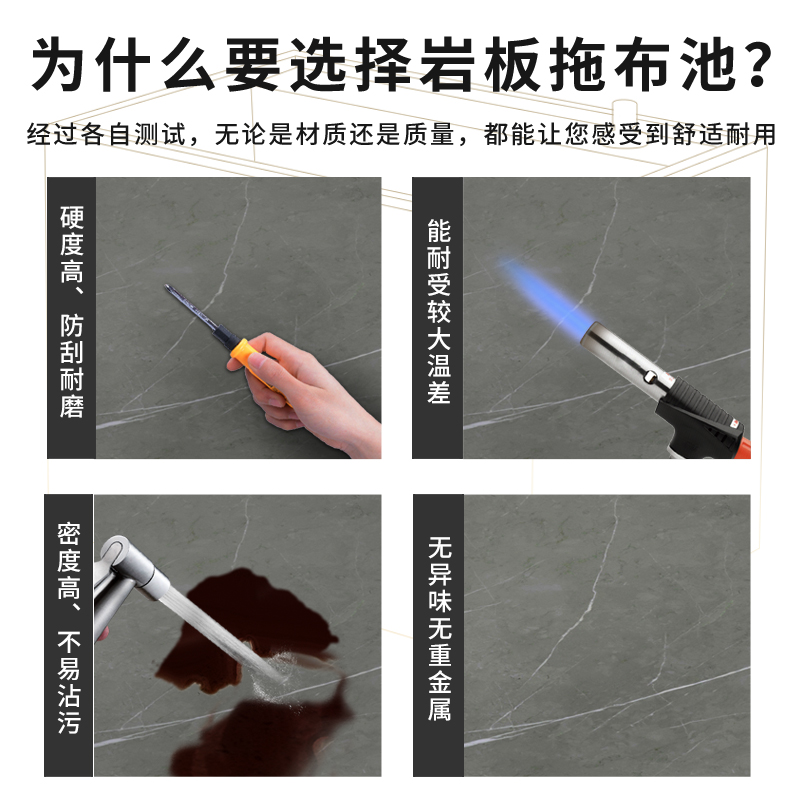 为什么要选择岩板拖布池？

经过各自测试，无论是材质还是质量，都能让您感受到舒适耐用

硬度高、防刮耐磨

能耐受较大温差

密度高、不易沾污

无异味无重金属