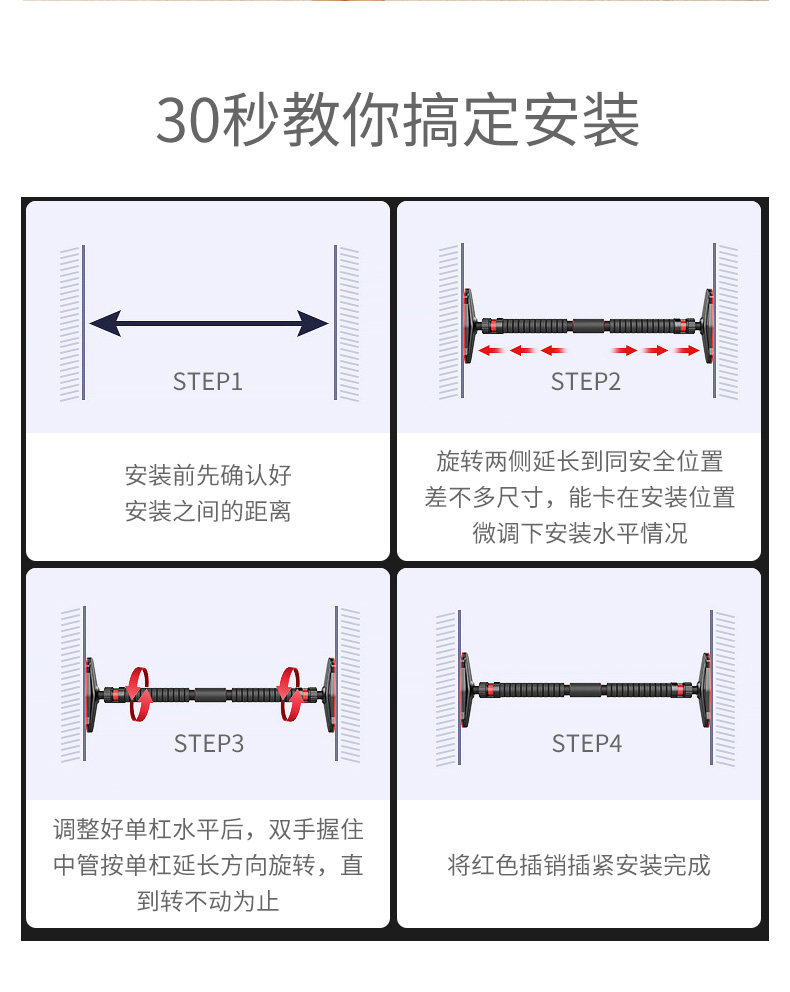 30秒教你搞定安装

STEP1

安装前先确认好安装之间的距离

STEP2

旋转两侧延长到同安全位置差不多尺寸，能卡在安装位置微调下安装水平情况

STEP3

调整好单杠水平后，双手握住中管按单杠延长方向旋转，直到转不动为止

STEP4

将红色插销插紧安装完成