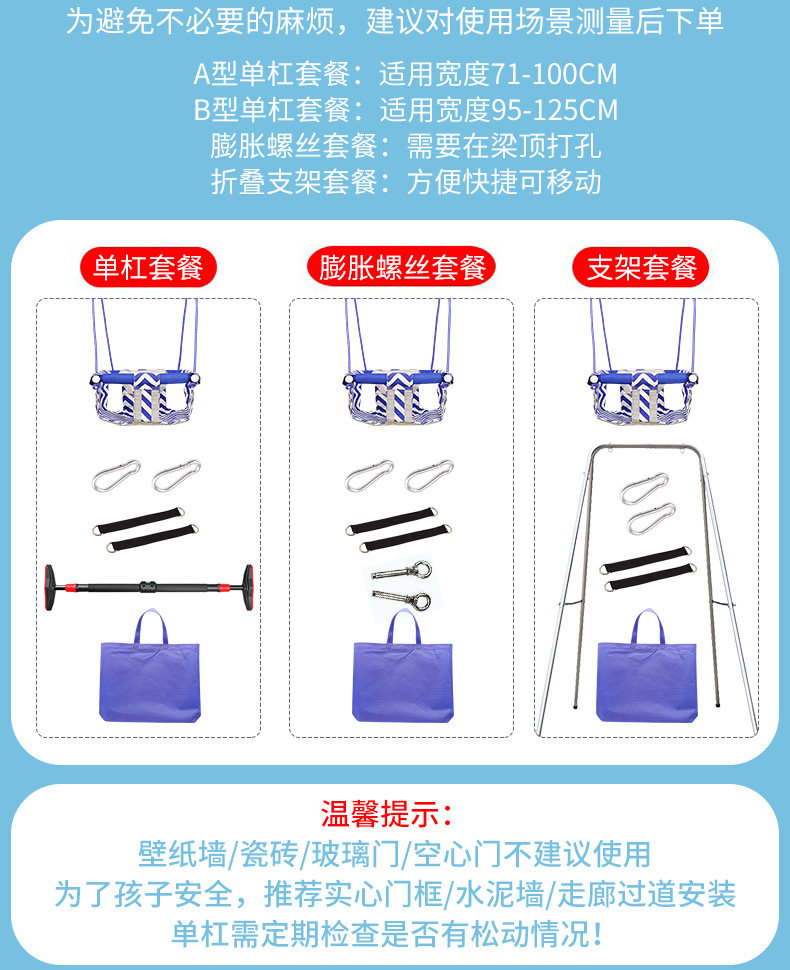 为避免不必要的麻烦，建议对使用场景测量后下单

A型单杠套餐：适用宽度71-100CM
B型单杠套餐：适用宽度95-125CM
膨胀螺丝套餐：需要在梁顶打孔
折叠支架套餐：方便快捷可移动

单杠套餐

膨胀螺丝套餐

支架套餐

温馨提示：
壁纸墙/瓷砖/玻璃门/空心门不建议使用
为了孩子安全，推荐实心门框/水泥墙/走廊过道安装
单杠需定期检查是否有松动情况！