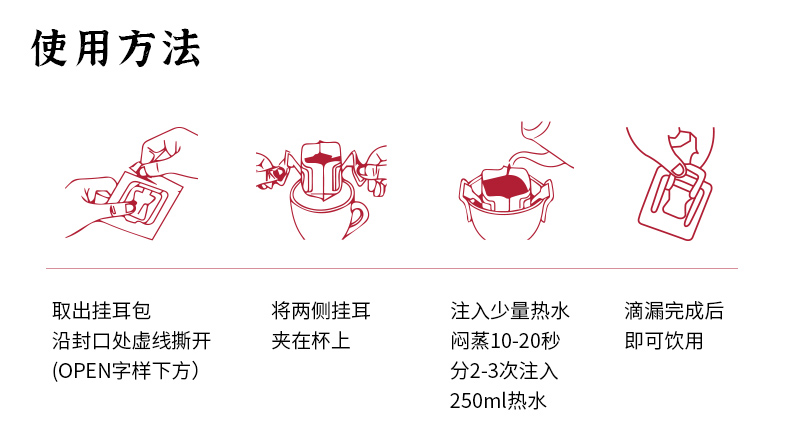 使用方法

取出挂耳包
沿封口处虚线撕开
(OPEN字样下方)

将两侧挂耳
夹在杯上

注入少量热水
闷蒸10-20秒
分2-3次注入
250ml热水

滴漏完成后
即可饮用