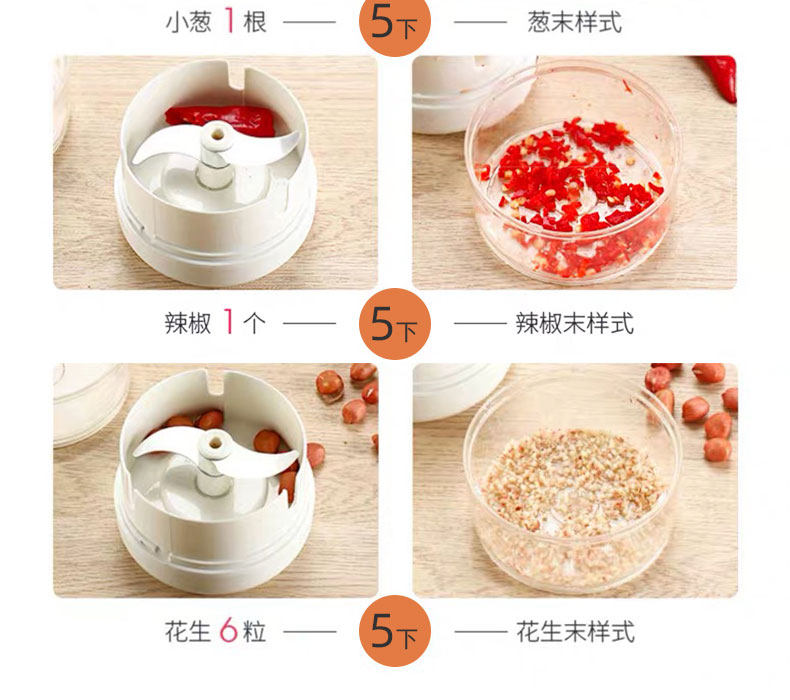 小葱 1 根 —— 5下 —— 葱末样式

辣椒 1 个 —— 5下 —— 辣椒末样式

花生 6 粒 —— 5下 —— 花生末样式