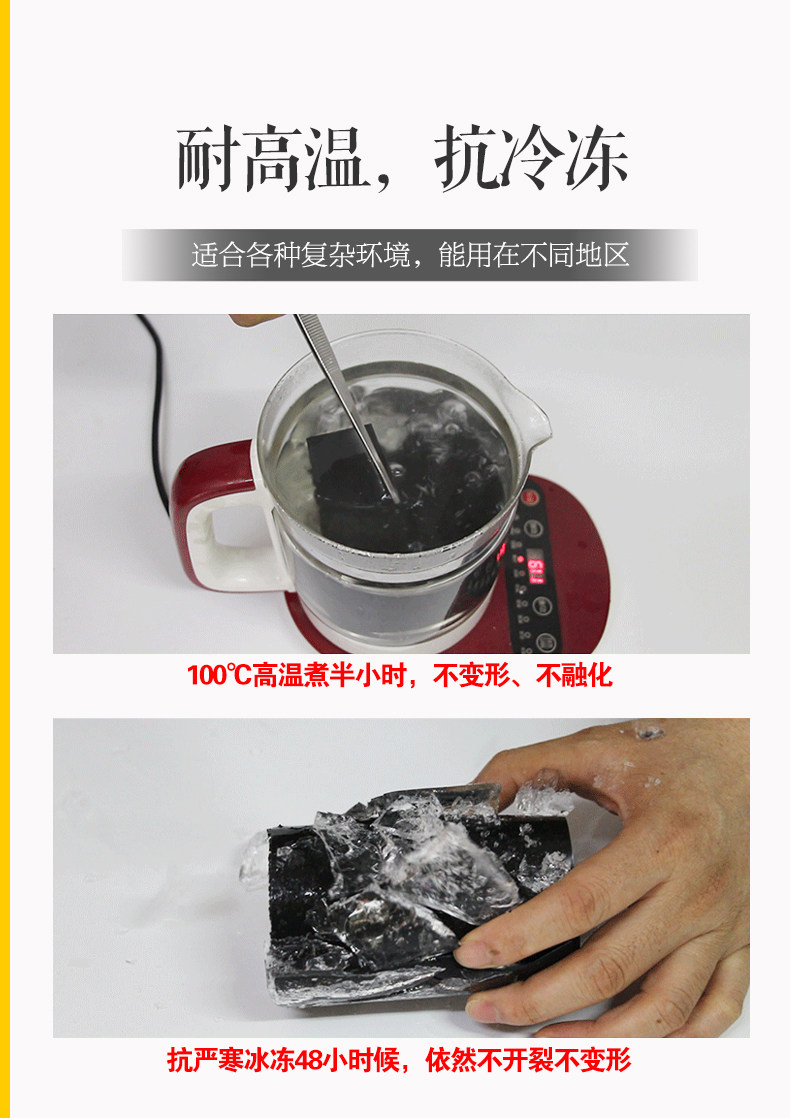 耐高温，抗冷冻

适合各种复杂环境，能用在不同地区

100℃高温煮半小时，不变形、不融化

抗严寒冰冻48小时候，依然不开裂不变形