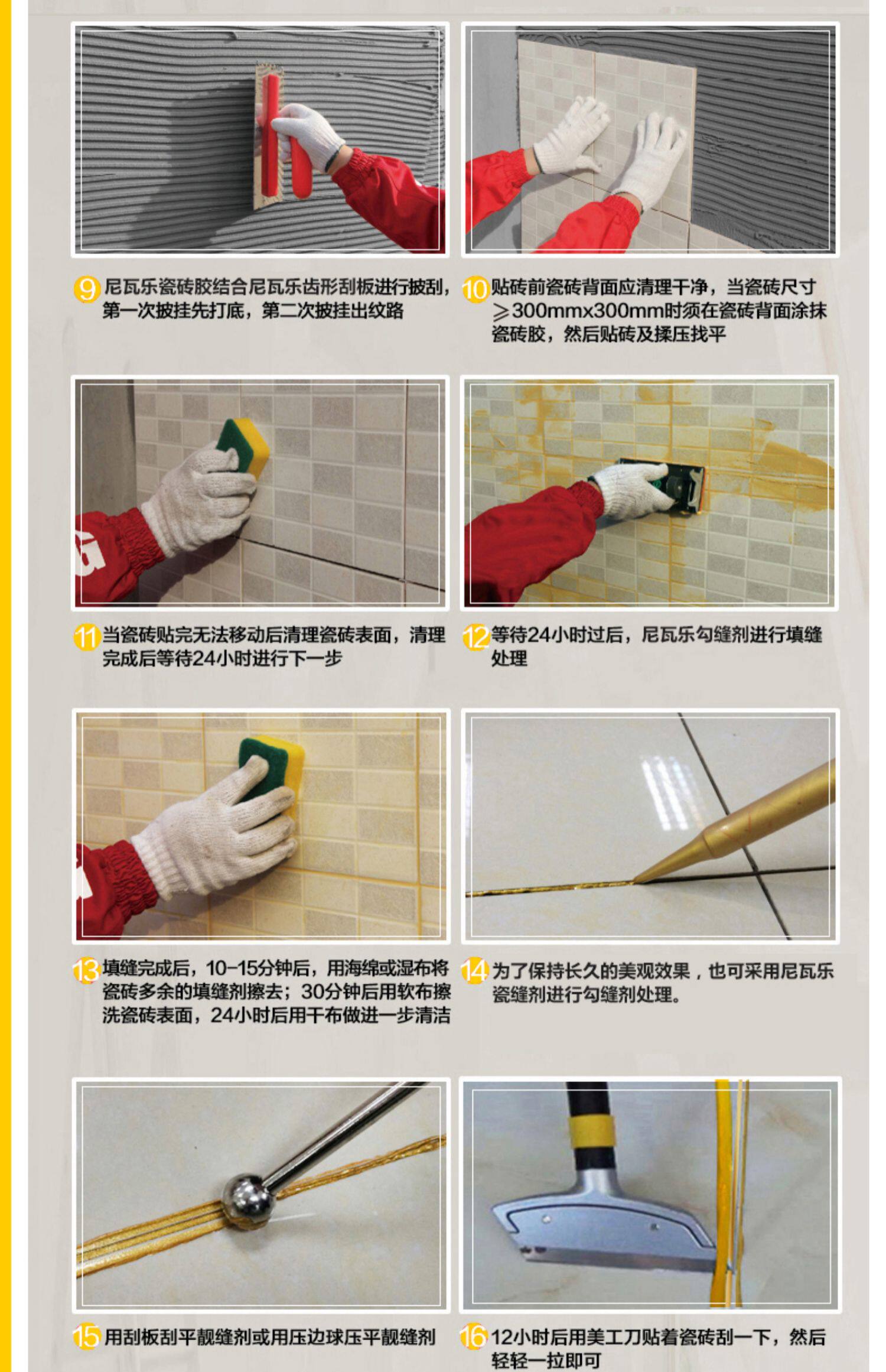 9 尼瓦乐瓷砖胶结合尼瓦乐齿形刮板进行披刮，第一次披挂先打底，第二次披挂出纹路

10 贴砖前瓷砖背面应清理干净，当瓷砖尺寸≥300mmx300mm时须在瓷砖背面涂抹瓷砖胶，然后贴砖及揉压找平

11 当瓷砖贴完无法移动后清理瓷砖表面，清理完成后等待24小时进行下一步

12 等待24小时过后，尼瓦乐勾缝剂进行填缝处理

13 填缝完成后，10-15分钟后，用海绵或湿布将瓷砖多余的填缝剂擦去；30分钟后用软布擦洗瓷砖表面，24小时后用干布做进一步清洁

14 为了保持长久的美观效果，也可采用尼瓦乐瓷缝剂进行勾缝剂处理。

15 用刮板刮平靓缝剂或用压边球压平靓缝剂

16 12小时后用美工刀贴着瓷砖刮一下，然后轻轻一拉即可