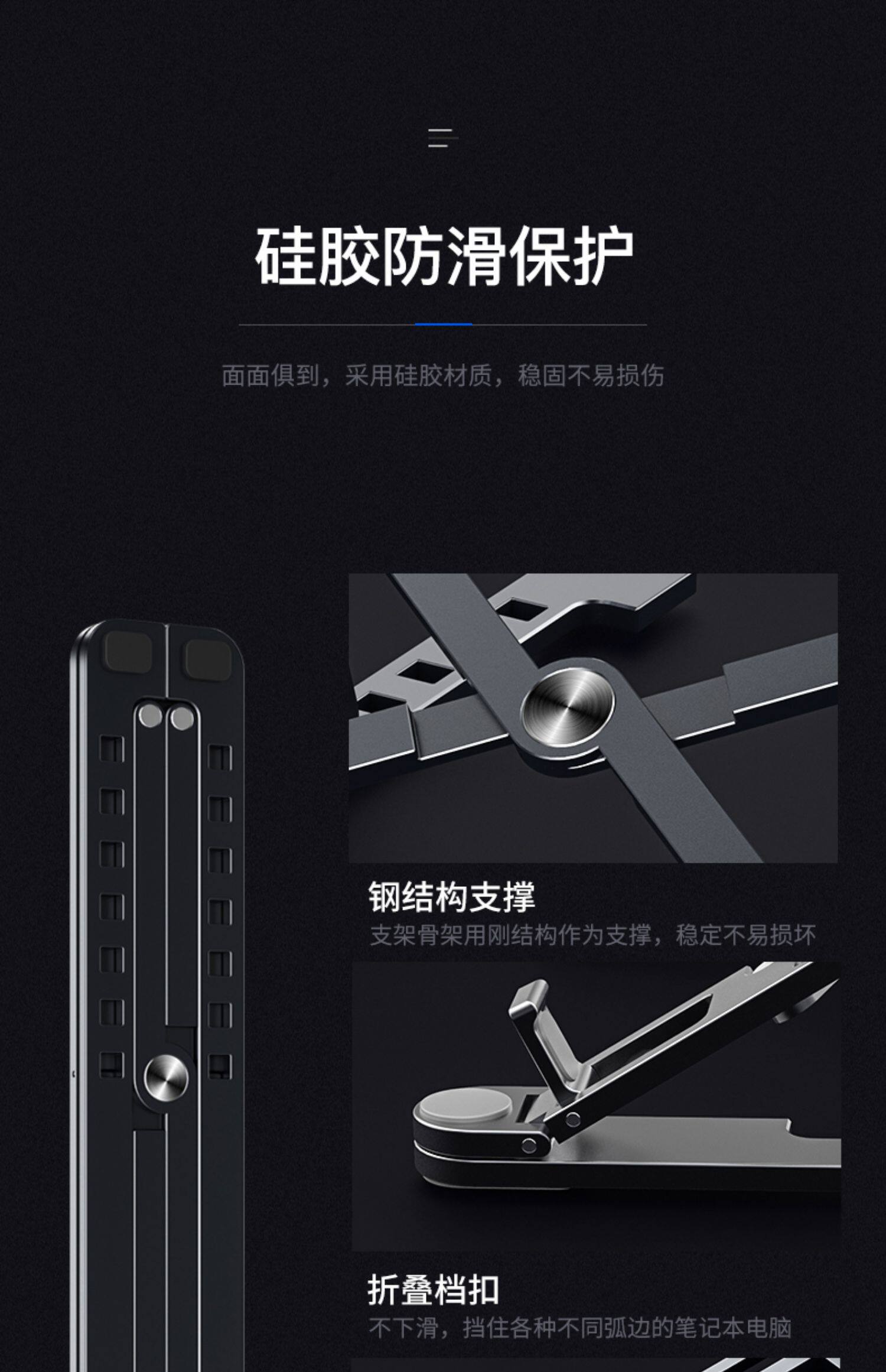 硅胶防滑保护

面面俱到，采用硅胶材质，稳固不易损伤

钢结构支撑
支架骨架用刚结构作为支撑，稳定不易损坏

折叠档扣
不下滑，挡住各种不同弧边的笔记本电脑