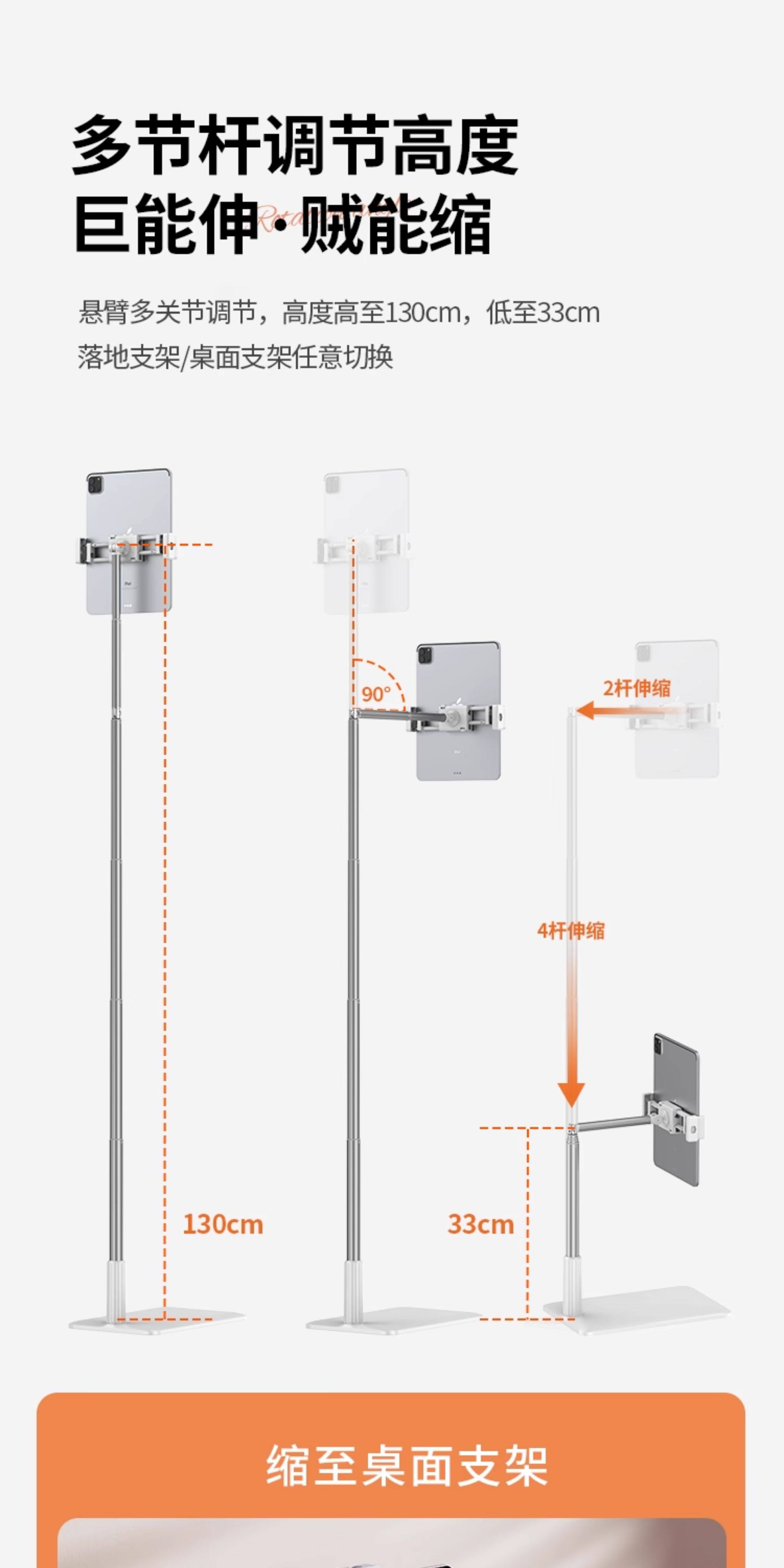 多节杆调节高度
巨能伸·贼能缩

悬臂多关节调节，高度高至130cm，低至33cm
落地支架/桌面支架任意切换

90°

2杆伸缩

4杆伸缩

130cm

33cm

缩至桌面支架