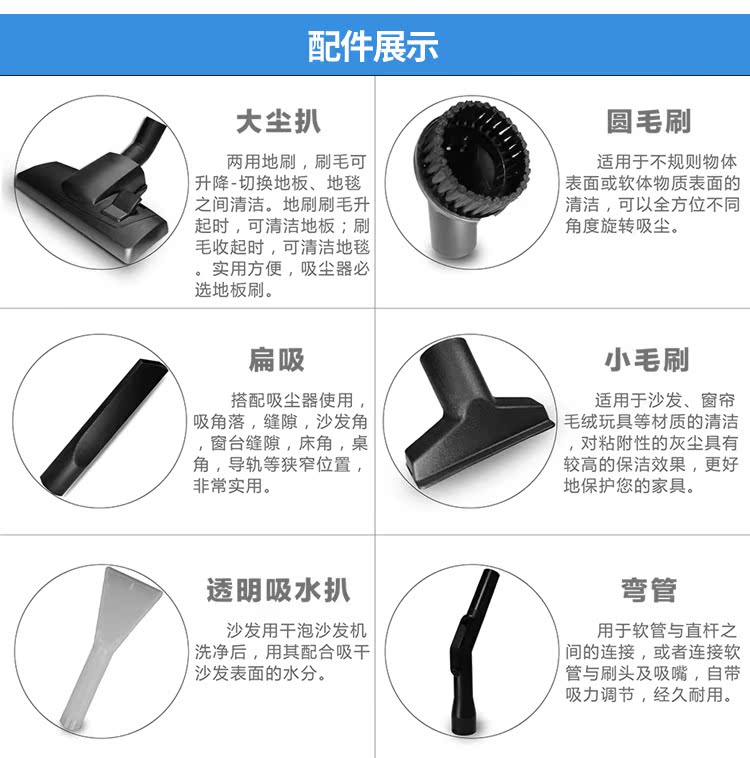 配件展示

大尘扒

两用地刷，刷毛可升降-切换地板、地毯之间清洁。地刷刷毛升起时，可清洁地板；刷毛收起时，可清洁地毯。实用方便，吸尘器必选地板刷。

圆毛刷

适用于不规则物体表面或软体物质表面的清洁，可以全方位不同角度旋转吸尘。

扁吸

搭配吸尘器使用，吸角落，缝隙，沙发角，窗台缝隙，床角，桌角，导轨等狭窄位置，非常实用。

小毛刷

适用于沙发、窗帘毛绒玩具等材质的清洁，对粘附性的灰尘具有较高的保洁效果，更好地保护您的家具。

透明吸水扒

沙发用干泡沙发机洗净后，用其配合吸干沙发表面的水分。

弯管

用于软管与直杆之间的连接，或者连接软管与刷头及吸嘴，自带吸力调节，经久耐用。