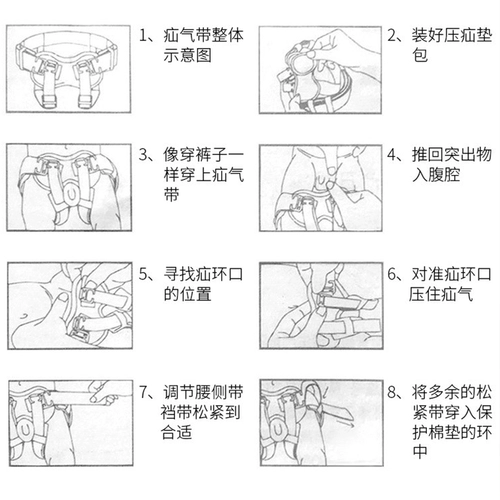 1、疝气带整体示意图

2、装好压疝垫包

3、像穿裤子一样穿上疝气带

4、推回突出物入腹腔

5、寻找疝环口的位置

6、对准疝环口压住疝气

7、调节腰侧带裆带松紧到合适

8、将多余的松紧带穿入保护棉垫的环中