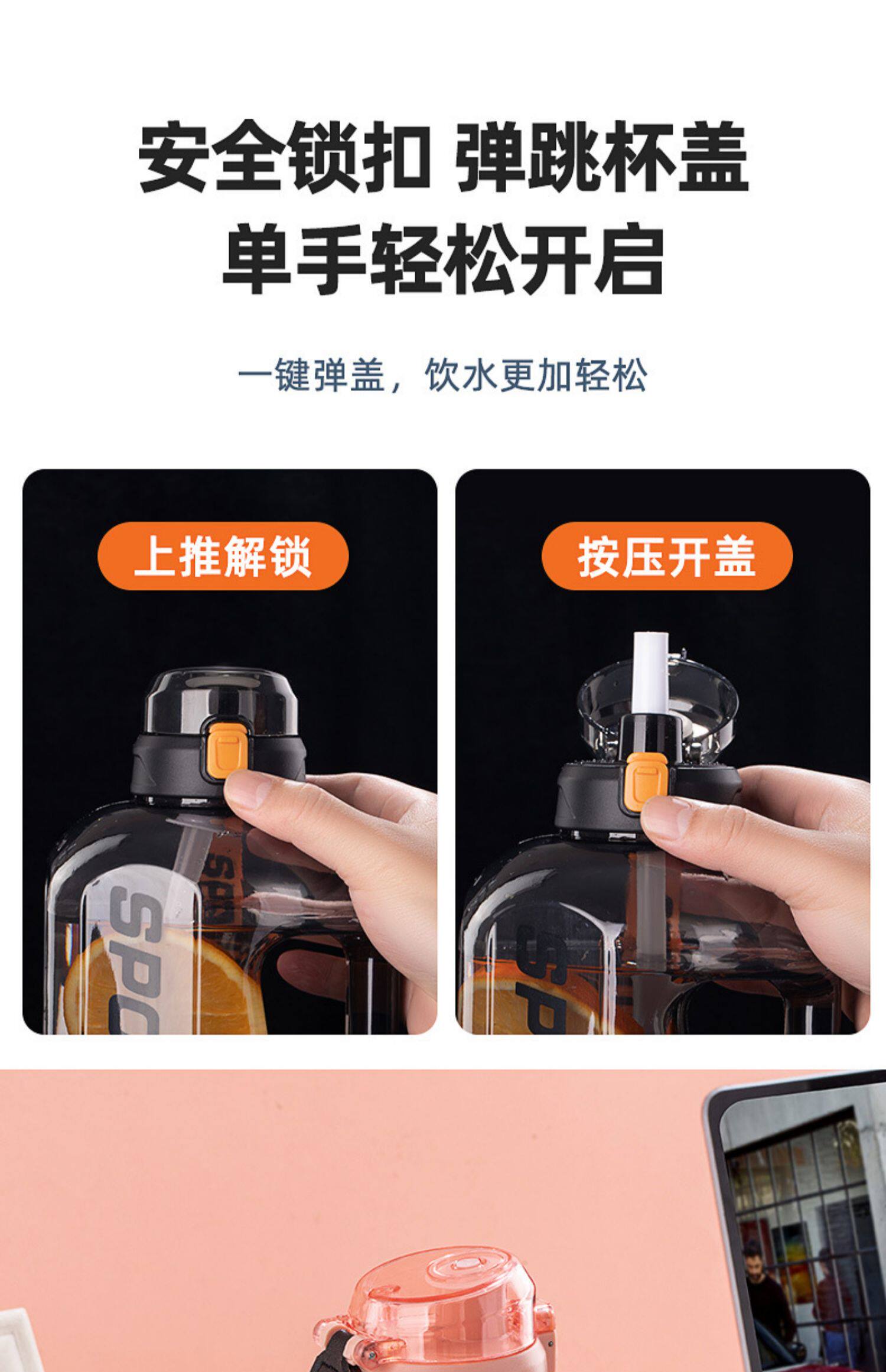 安全锁扣 弹跳杯盖
单手轻松开启

一键弹盖，饮水更加轻松

上推解锁

SPO

按压开盖

SP