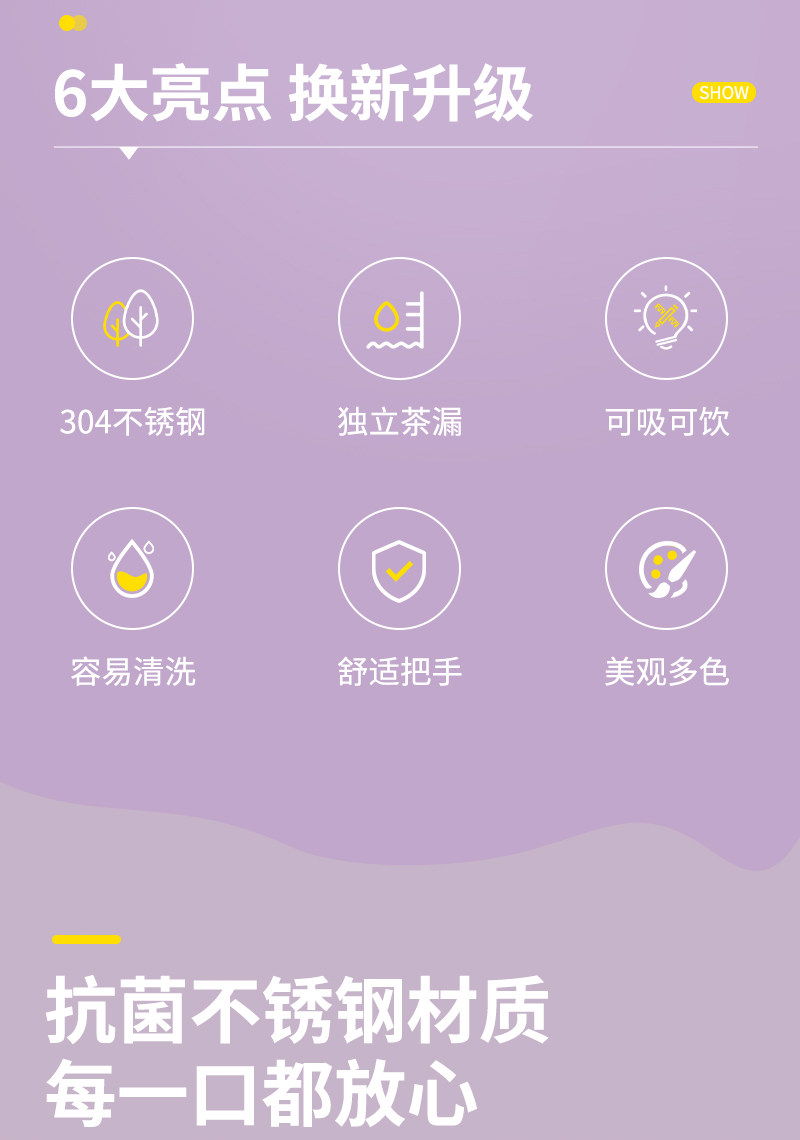 6大亮点 换新升级

SHOW

304不锈钢

独立茶漏

可吸可饮

容易清洗

舒适把手

美观多色

抗菌不锈钢材质
每一口都放心