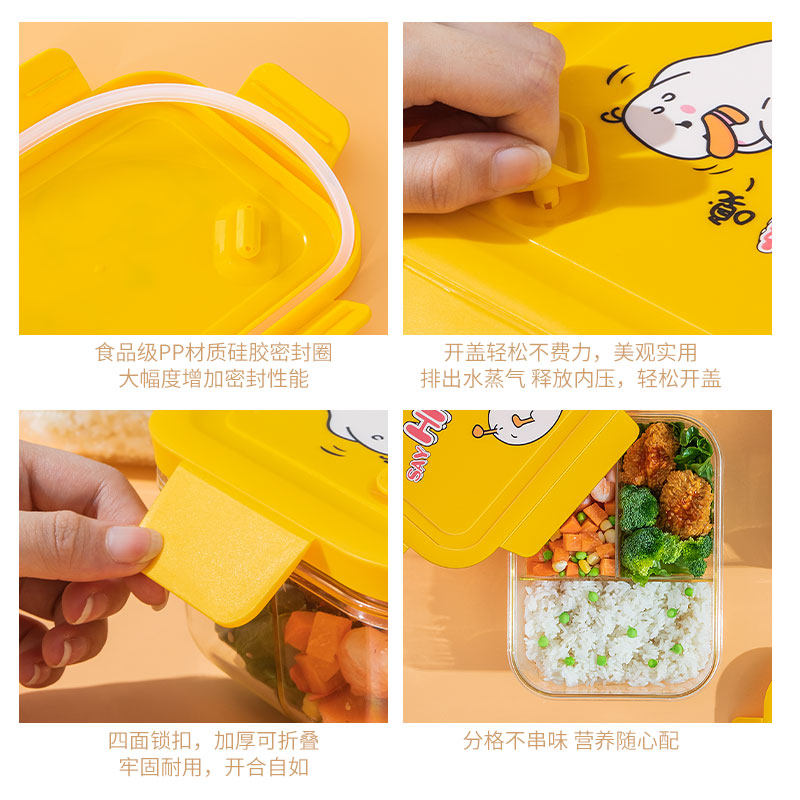 食品级PP材质硅胶密封圈
大幅度增加密封性能

开盖轻松不费力，美观实用
排出水蒸气 释放内压，轻松开盖

四面锁扣，加厚可折叠
牢固耐用，开合自如

分格不串味 营养随心配