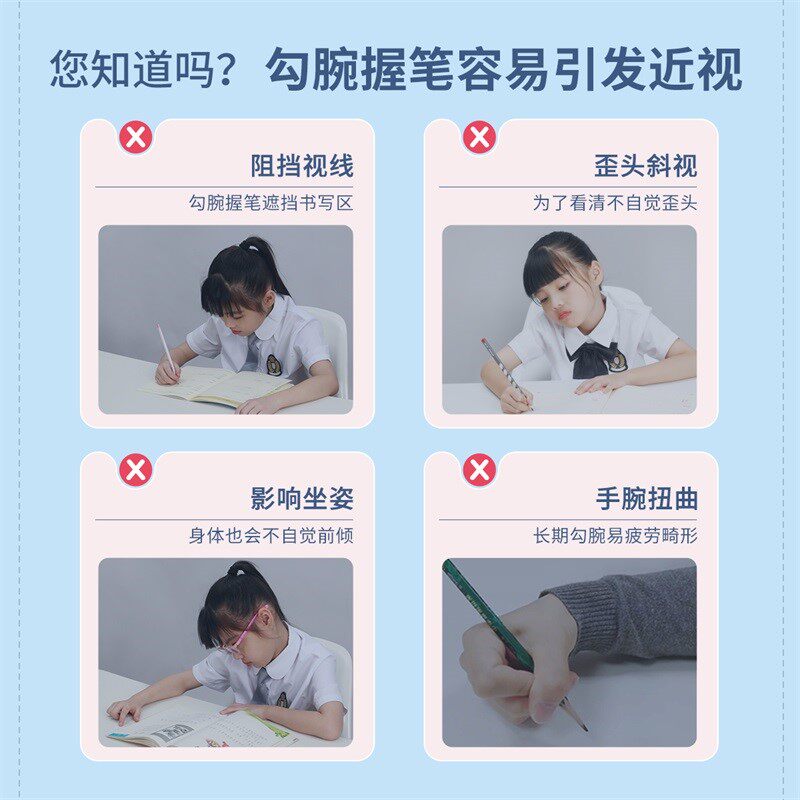 您知道吗？勾腕握笔容易引发近视

阻挡视线
勾腕握笔遮挡书写区

歪头斜视
为了看清不自觉歪头

影响坐姿
身体也会不自觉前倾

手腕扭曲
长期勾腕易疲劳畸形