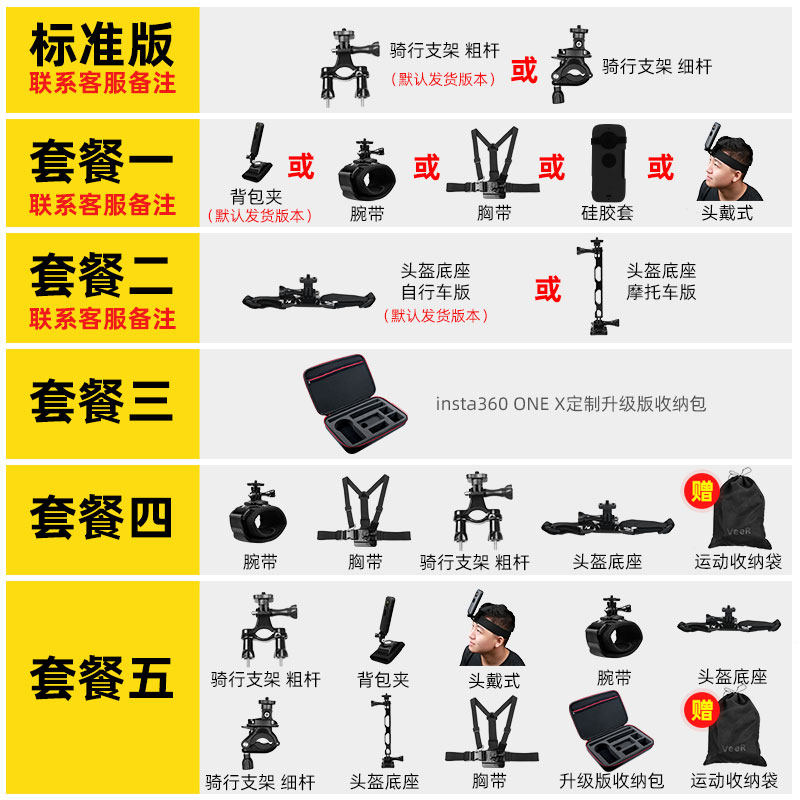 标准版
联系客服备注

骑行支架 粗杆
（默认发货版本）
或
骑行支架 细杆

套餐一
联系客服备注

背包夹
（默认发货版本）
或
腕带
或
胸带
或
硅胶套
或
头戴式

套餐二
联系客服备注

头盔底座
自行车版
（默认发货版本）
或
头盔底座
摩托车版

套餐三

insta360 ONE X定制升级版收纳包

套餐四

腕带
胸带
骑行支架 粗杆
头盔底座
赠
VeeR
运动收纳袋

套餐五

骑行支架 粗杆
背包夹
头戴式
腕带
头盔底座
骑行支架 细杆
头盔底座
胸带
升级版收纳包
赠
VeeR
运动收纳袋