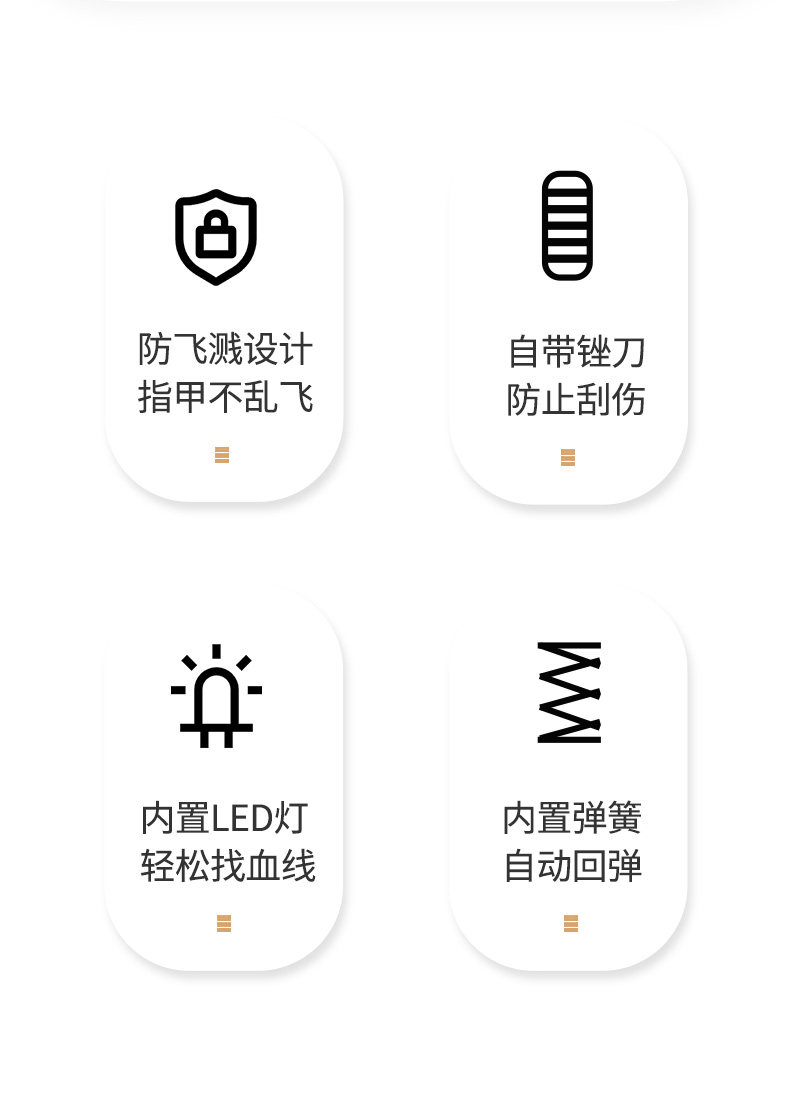 防飞溅设计
指甲不乱飞

自带锉刀
防止刮伤

内置LED灯
轻松找血线

内置弹簧
自动回弹