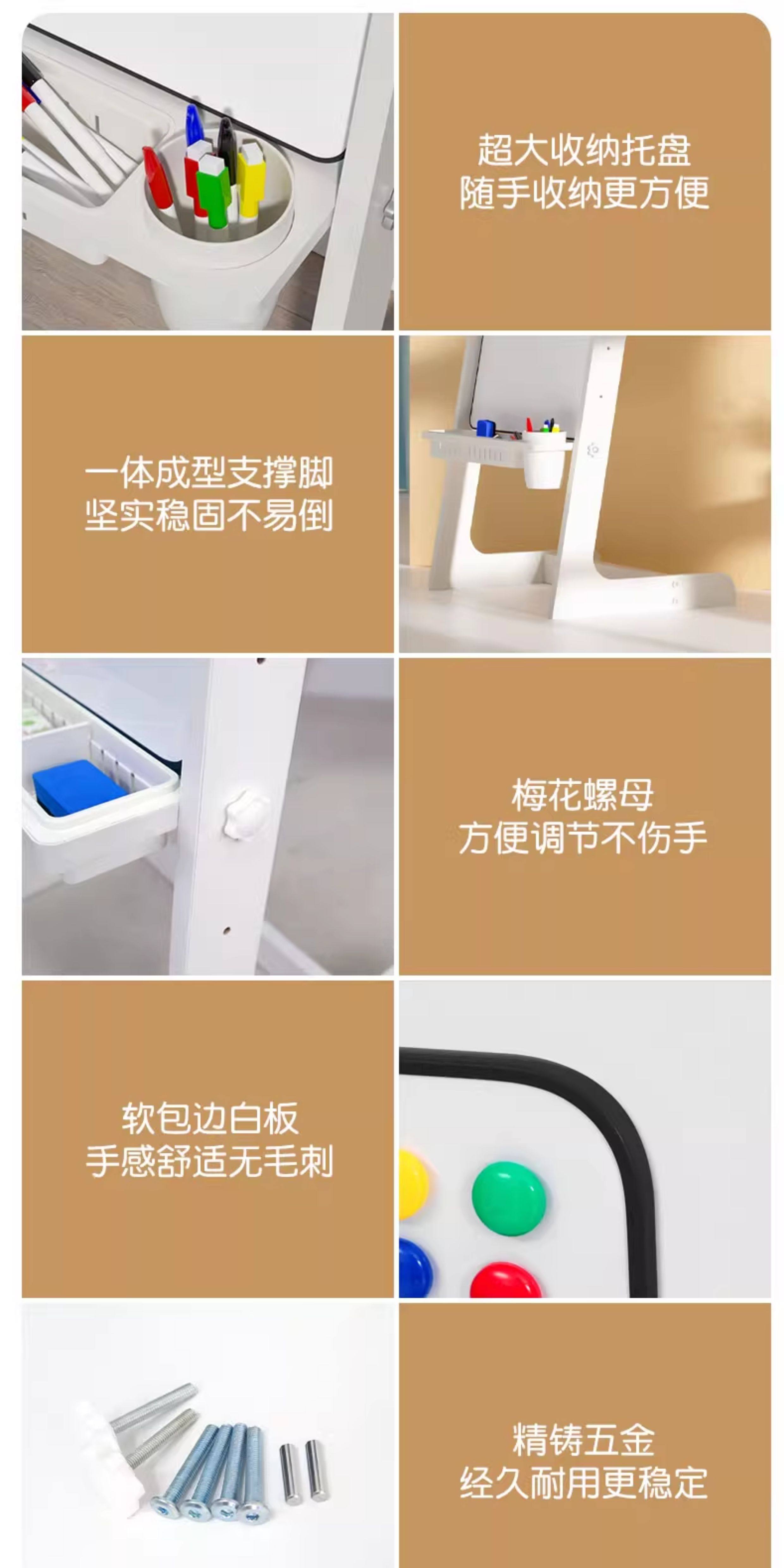 超大收纳托盘
随手收纳更方便

一体成型支撑脚
坚实稳固不易倒

梅花螺母
方便调节不伤手

软包边白板
手感舒适无毛刺

精铸五金
经久耐用更稳定