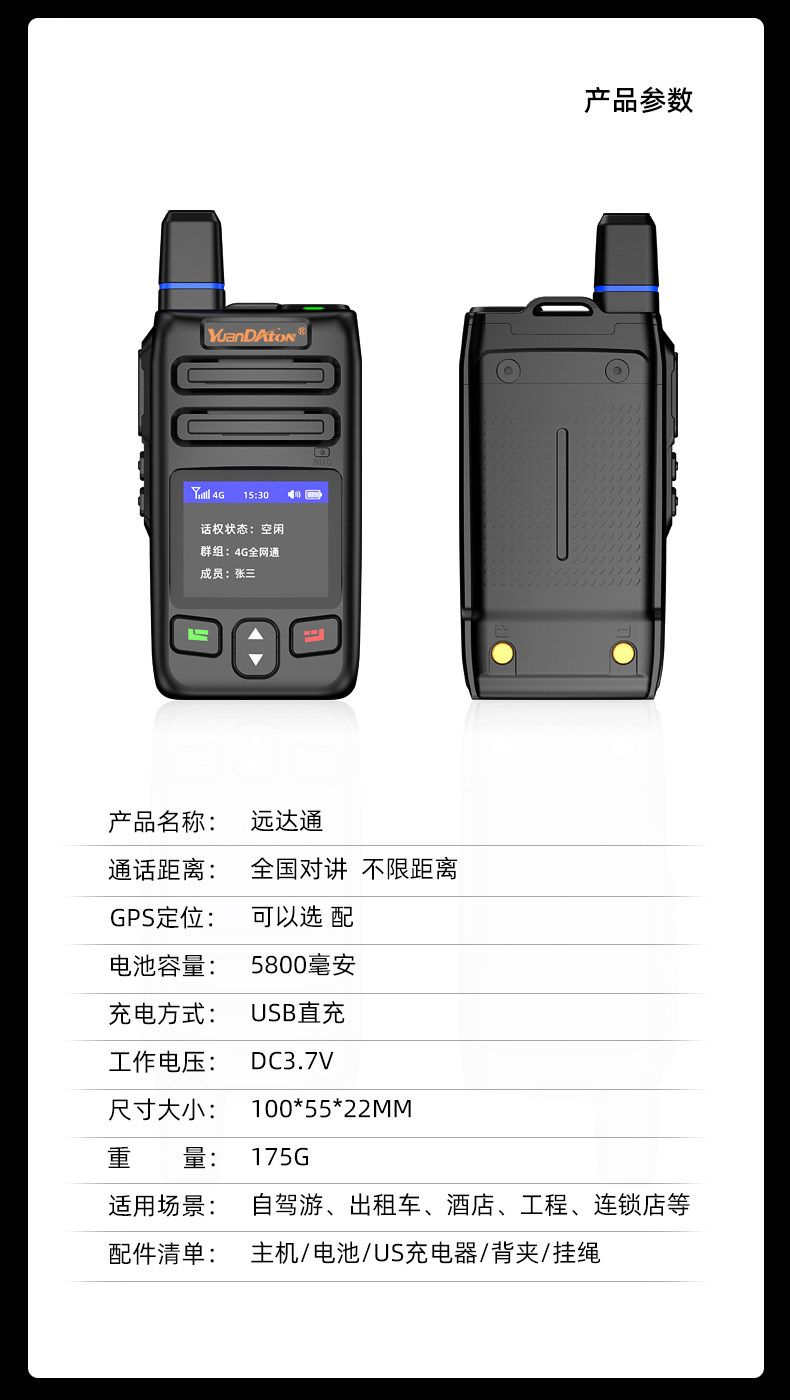 产品参数

YuanDAton®

4G 15:30

话权状态：空闲
群组：4G全网通
成员：张三

| 产品名称： | 远达通 |
|---|---|
| 通话距离： | 全国对讲 不限距离 |
| GPS定位： | 可以选 配 |
| 电池容量： | 5800毫安 |
| 充电方式： | USB直充 |
| 工作电压： | DC3.7V |
| 尺寸大小： | 100*55*22MM |
| 重 量： | 175G |
| 适用场景： | 自驾游、出租车、酒店、工程、连锁店等 |
| 配件清单： | 主机/电池/US充电器/背夹/挂绳 |