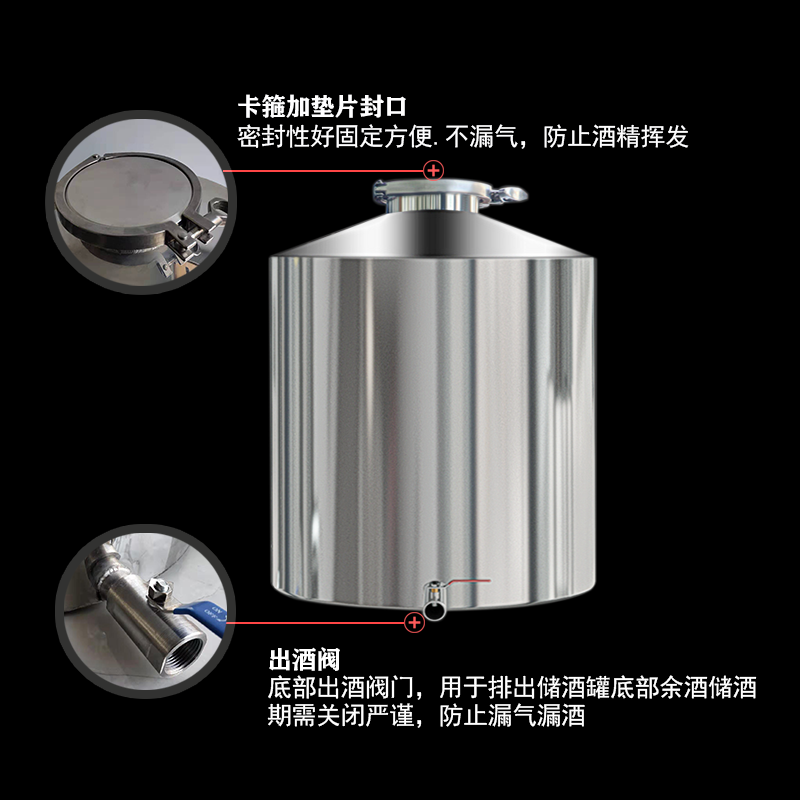 卡箍加垫片封口
密封性好固定方便. 不漏气，防止酒精挥发

出酒阀
底部出酒阀门，用于排出储酒罐底部余酒储酒期需关闭严谨，防止漏气漏酒