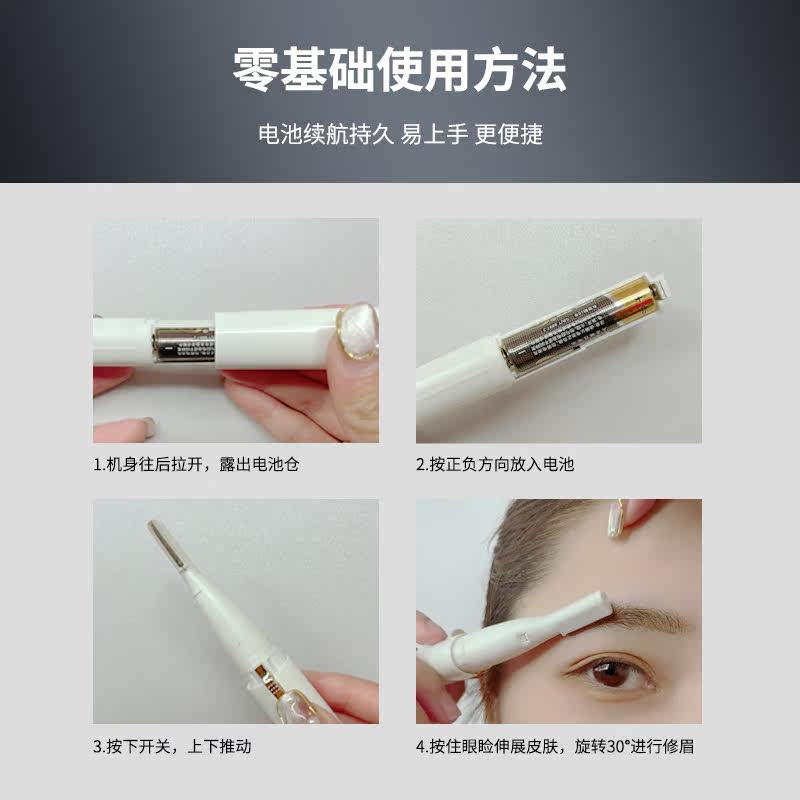 零基础使用方法

电池续航持久 易上手 更便捷

1.机身往后拉开，露出电池仓

2.按正负方向放入电池

3.按下开关，上下推动

4.按住眼睑伸展皮肤，旋转30°进行修眉