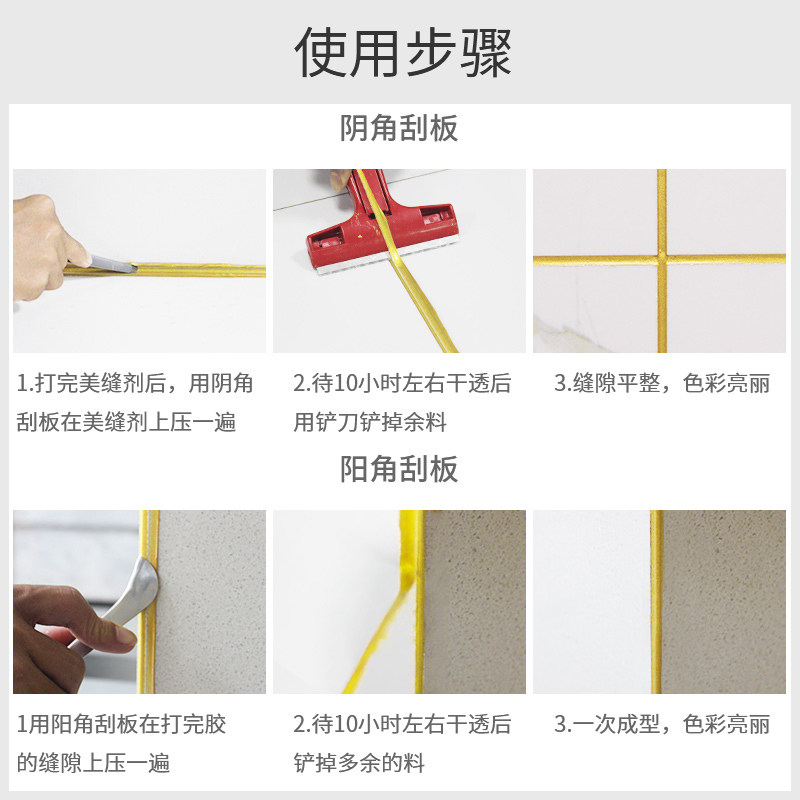 使用步骤

阴角刮板

1.打完美缝剂后，用阴角刮板在美缝剂上压一遍

2.待10小时左右干透后用铲刀铲掉余料

3.缝隙平整，色彩亮丽

阳角刮板

1用阳角刮板在打完胶的缝隙上压一遍

2.待10小时左右干透后铲掉多余的料

3.一次成型，色彩亮丽