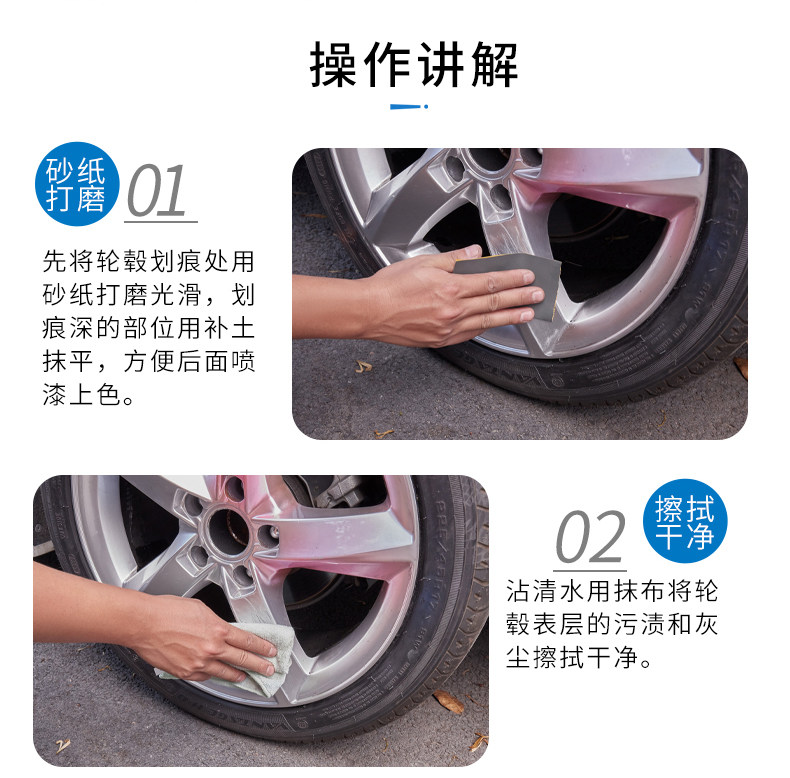 操作讲解

砂纸打磨 01

先将轮毂划痕处用砂纸打磨光滑，划痕深的部位用补土抹平，方便后面喷漆上色。

02 擦拭干净

沾清水用抹布将轮毂表层的污渍和灰尘擦拭干净。