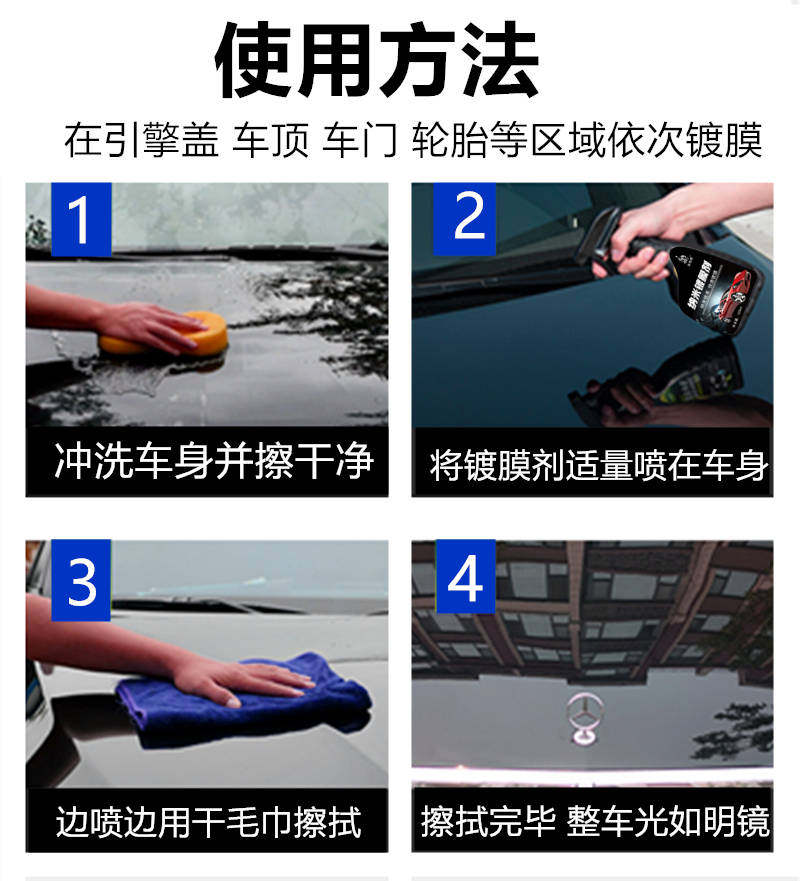 使用方法

在引擎盖 车顶 车门 轮胎等区域依次镀膜

1

冲洗车身并擦干净

2

纳米镀膜剂

将镀膜剂适量喷在车身

3

边喷边用干毛巾擦拭

4

擦拭完毕 整车光如明镜