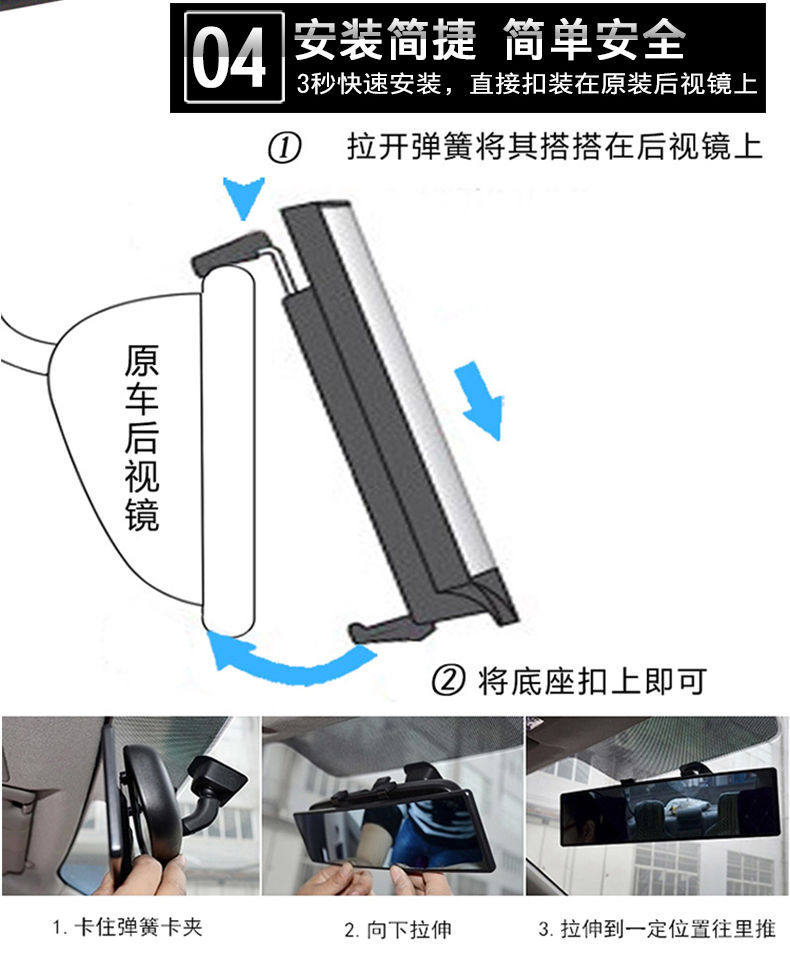 04 安装简捷 简单安全

3秒快速安装，直接扣装在原装后视镜上

① 拉开弹簧将其搭搭在后视镜上

原车后视镜

② 将底座扣上即可

1. 卡住弹簧卡夹

2. 向下拉伸

3. 拉伸到一定位置往里推