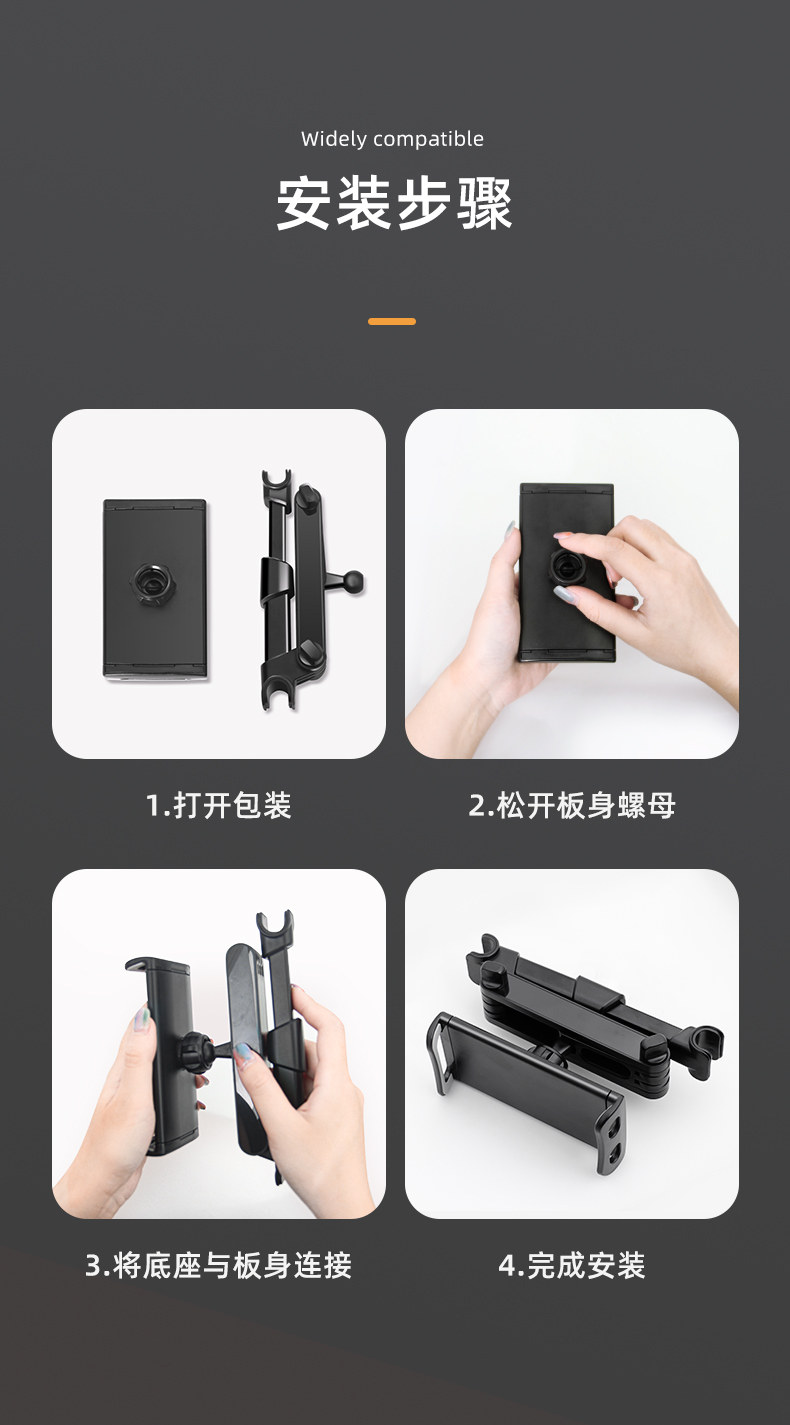 Widely compatible

安装步骤

1.打开包装

2.松开板身螺母

3.将底座与板身连接

4.完成安装