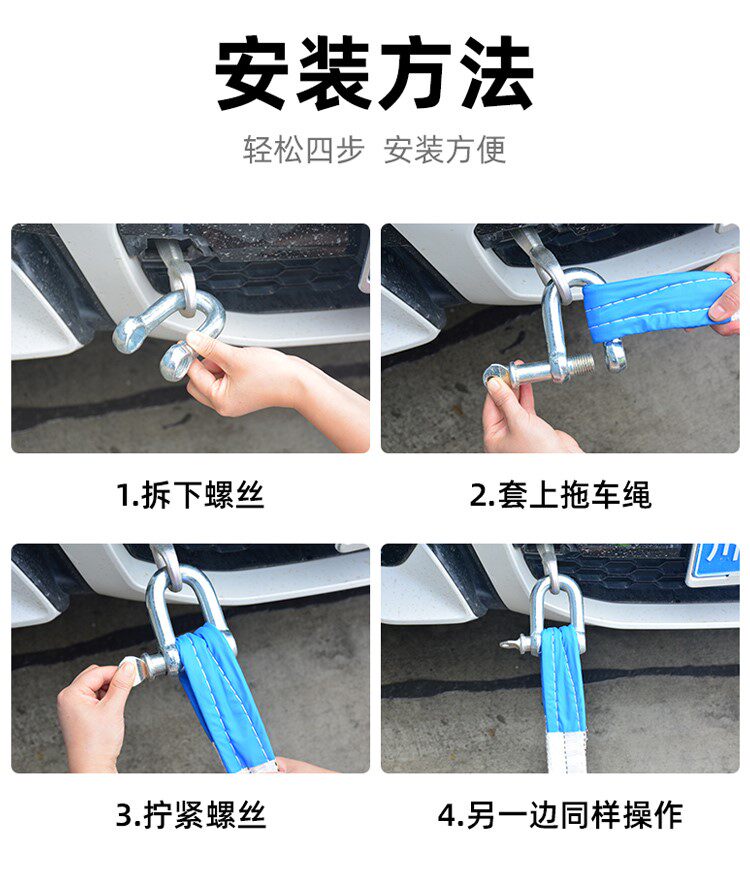 安装方法

轻松四步 安装方便

1.拆下螺丝

2.套上拖车绳

3.拧紧螺丝

4.另一边同样操作