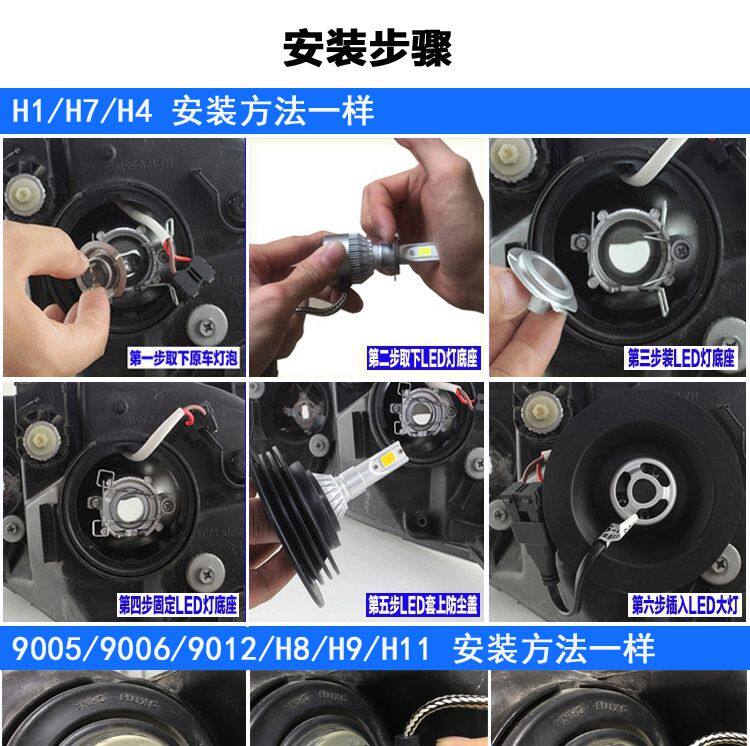 安装步骤

H1/H7/H4 安装方法一样

第一步取下原车灯泡

第二步取下LED灯底座

第三步装LED灯底座

第四步固定LED灯底座

第五步LED套上防尘盖

第六步插入LED大灯

9005/9006/9012/H8/H9/H11 安装方法一样