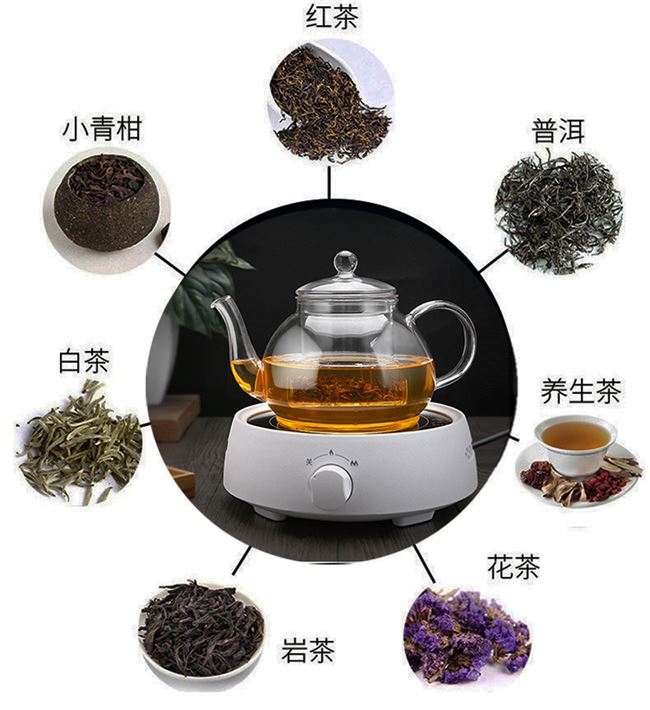 红茶

小青柑

普洱

白茶

养生茶

关

花茶

岩茶