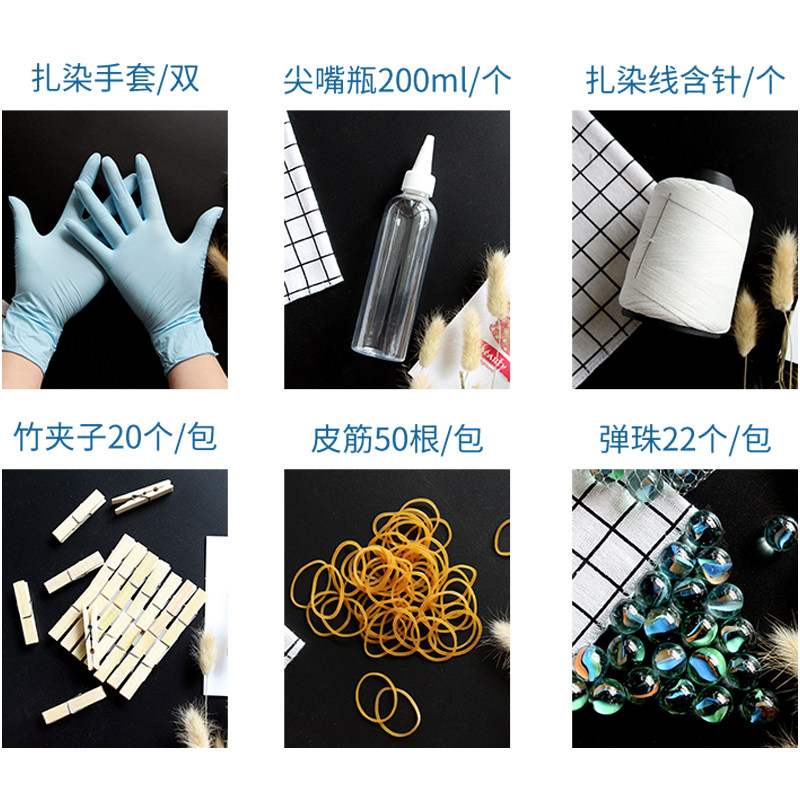 扎染手套/双

尖嘴瓶200ml/个

扎染线含针/个

竹夹子20个/包

皮筋50根/包

弹珠22个/包