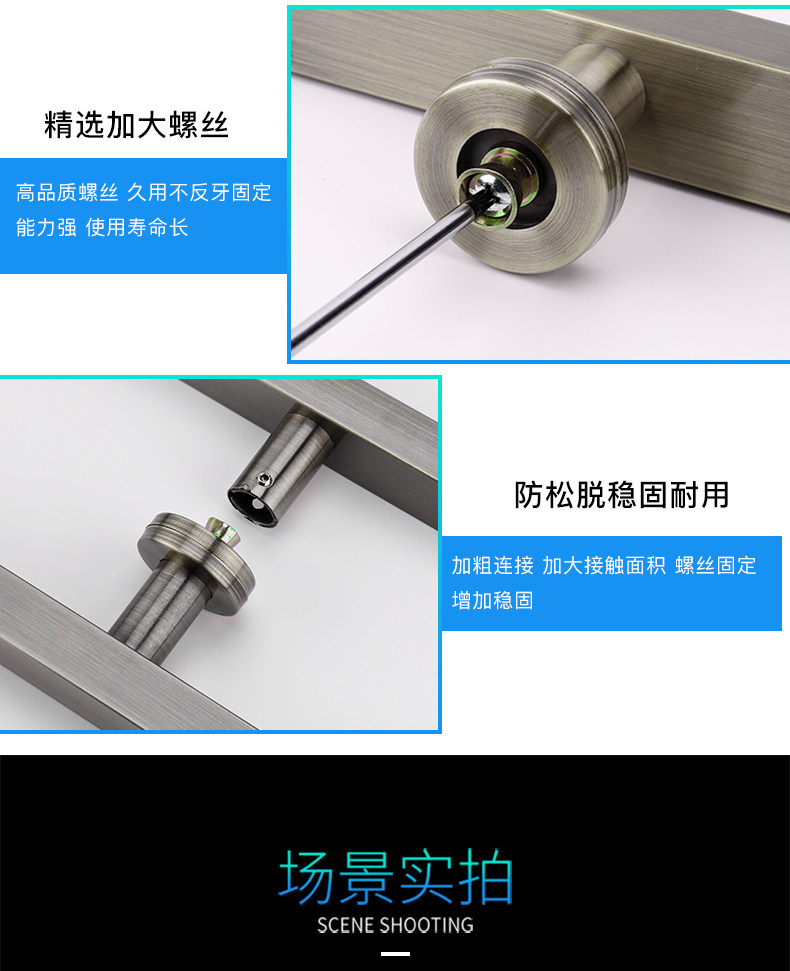 精选加大螺丝

高品质螺丝 久用不反牙固定能力强 使用寿命长

防松脱稳固耐用

加粗连接 加大接触面积 螺丝固定增加稳固

场景实拍

SCENE SHOOTING