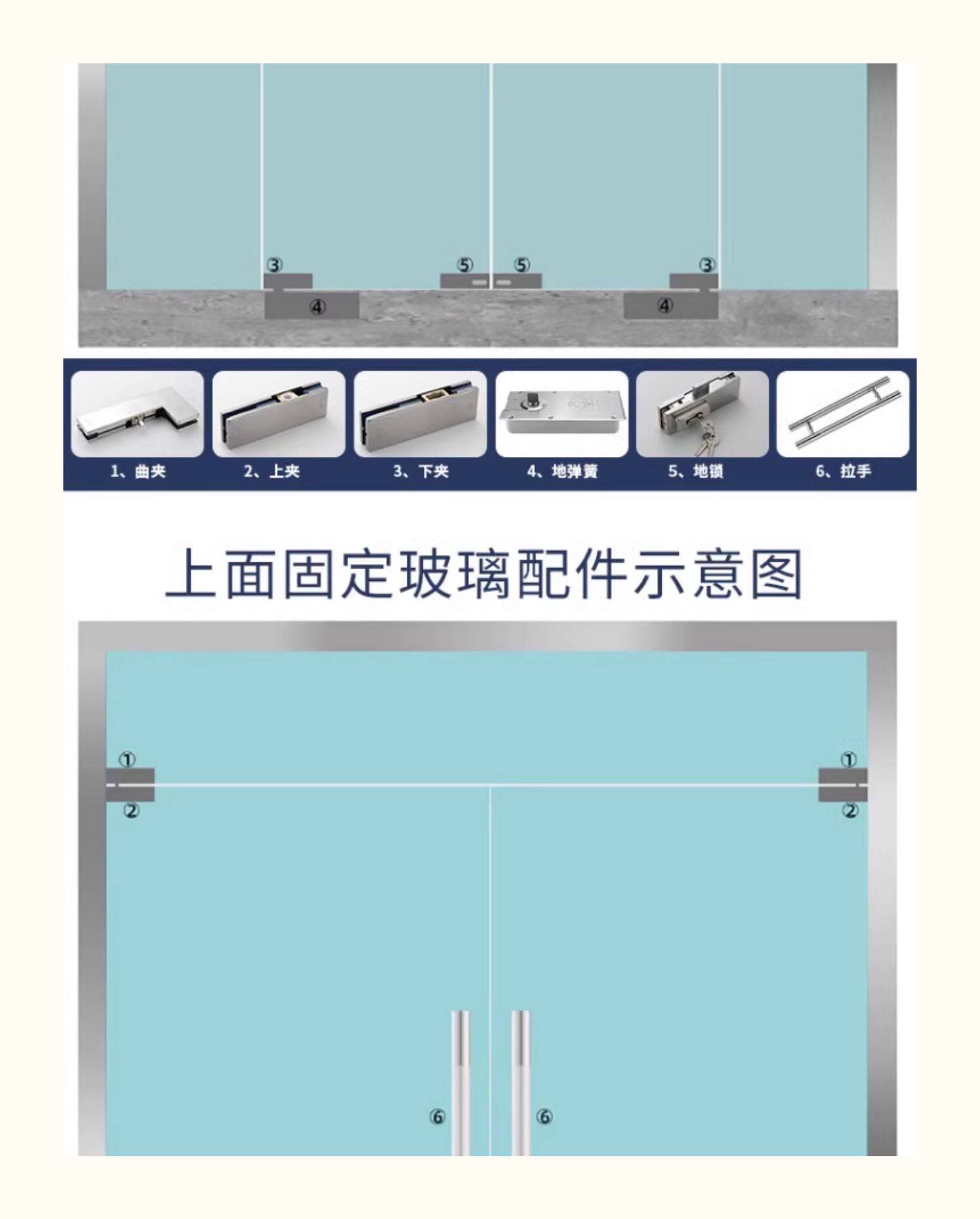 ③ ⑤ ⑤ ③
④ ④

1、曲夹
2、上夹
3、下夹
4、地弹簧
5、地锁
6、拉手

上面固定玻璃配件示意图

① ①
② ②

⑥ ⑥