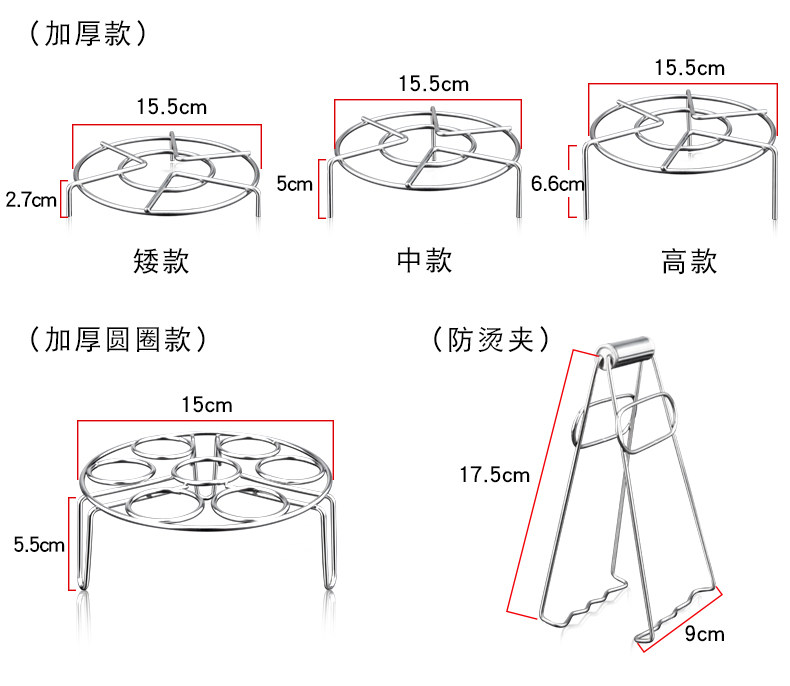 （加厚款）

15.5cm

2.7cm

矮款

15.5cm

5cm

中款

15.5cm

6.6cm

高款

（加厚圆圈款）

15cm

5.5cm

（防烫夹）

17.5cm

9cm