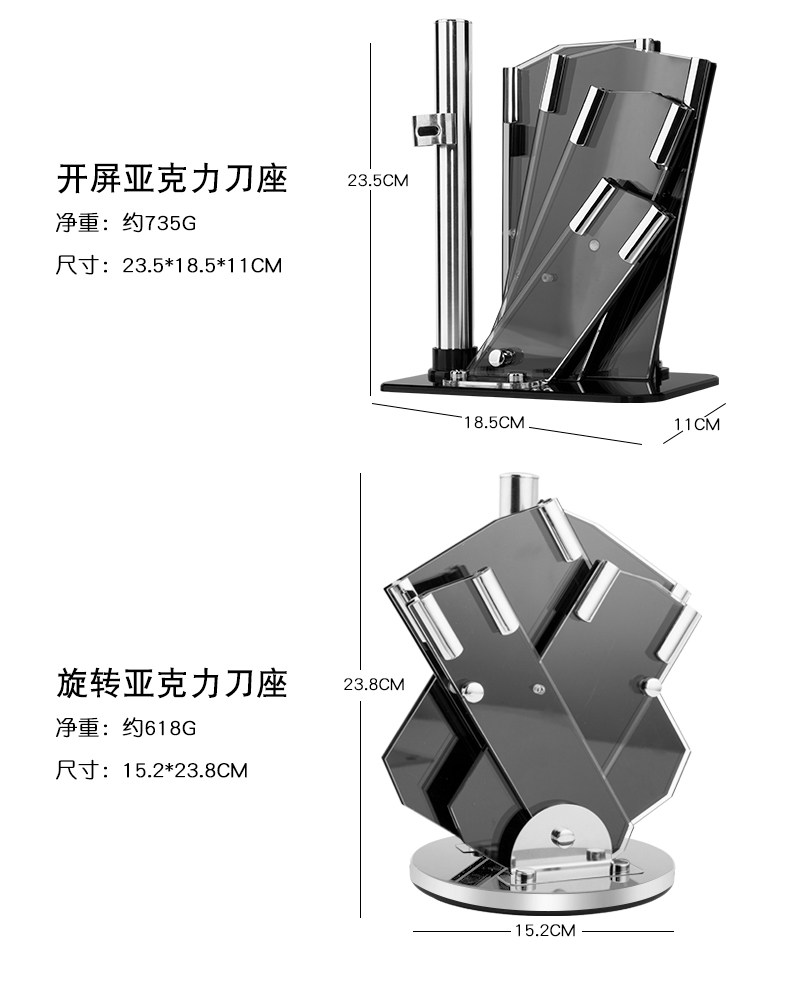 开屏亚克力刀座
净重：约735G
尺寸：23.5*18.5*11CM

23.5CM
18.5CM
11CM

旋转亚克力刀座
净重：约618G
尺寸：15.2*23.8CM

23.8CM
15.2CM