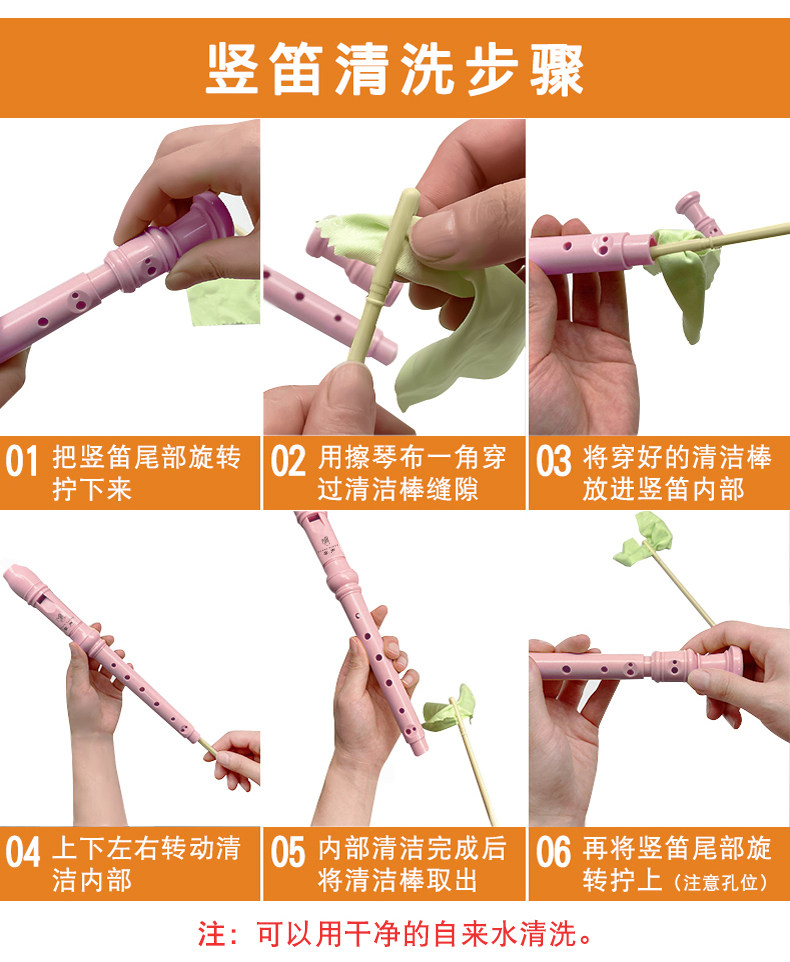 竖笛清洗步骤

01 把竖笛尾部旋转拧下来

02 用擦琴布一角穿过清洁棒缝隙

03 将穿好的清洁棒放进竖笛内部

04 上下左右转动清洁内部

05 内部清洁完成后将清洁棒取出

06 再将竖笛尾部旋转拧上（注意孔位）

注：可以用干净的自来水清洗。