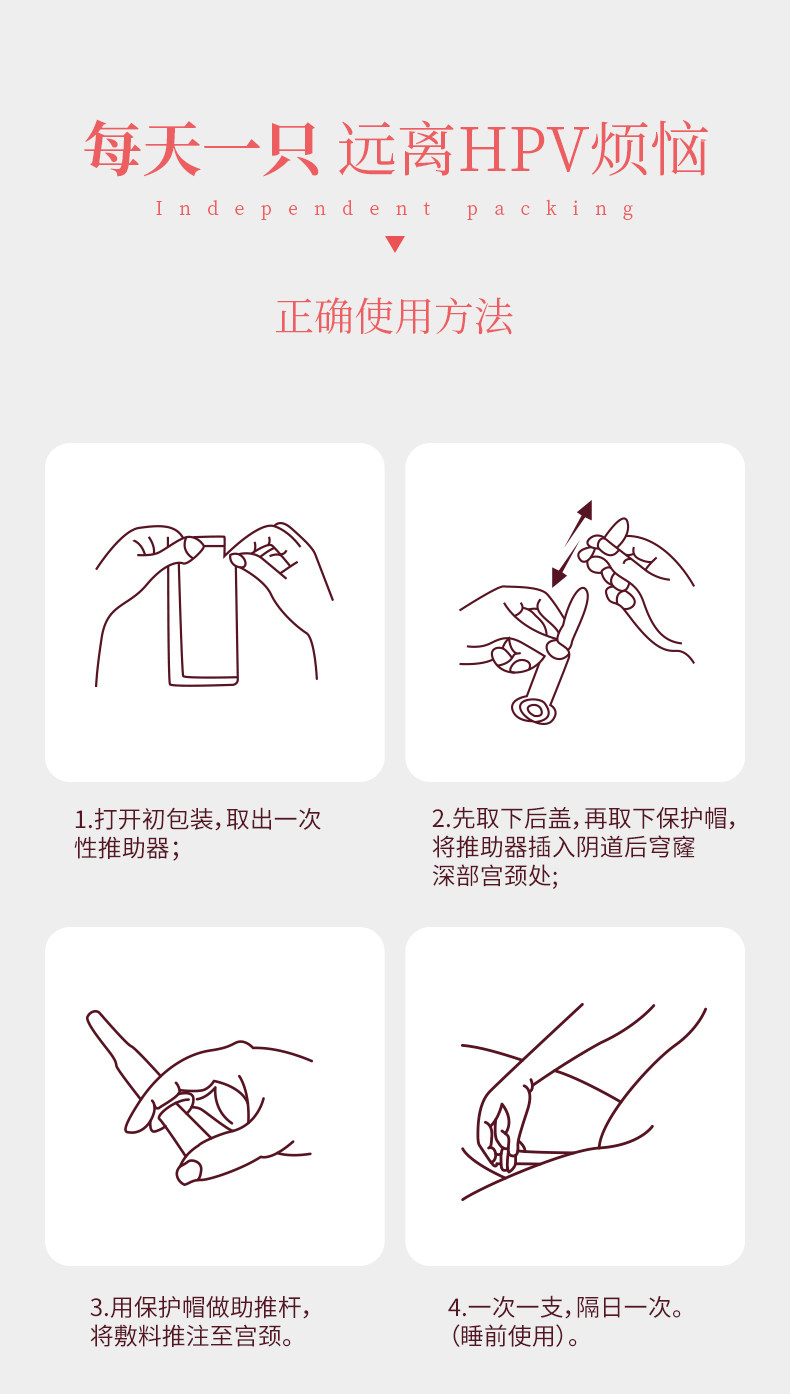 每天一只 远离HPV烦恼

Independent packing

正确使用方法

1.打开初包装，取出一次性推助器；

2.先取下后盖，再取下保护帽，将推助器插入阴道后穹窿深部宫颈处；

3.用保护帽做助推杆，将敷料推注至宫颈。

4.一次一支，隔日一次。（睡前使用）。