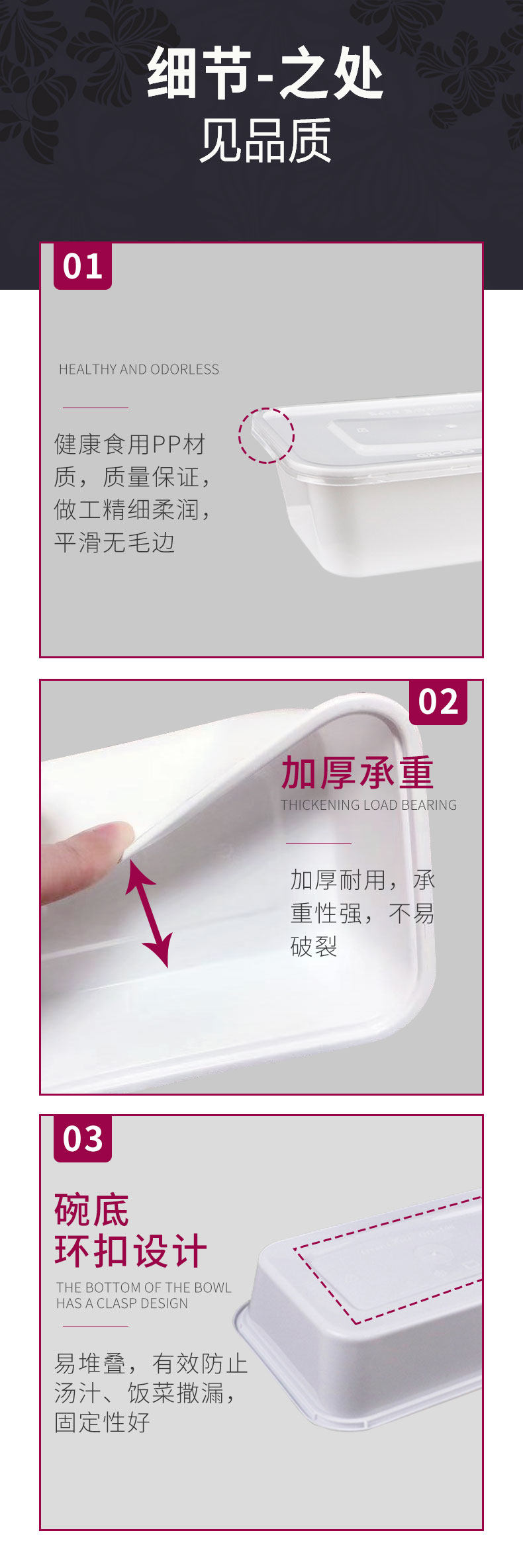 细节-之处
见品质

01

HEALTHY AND ODORLESS

健康食用PP材质，质量保证，做工精细柔润，平滑无毛边

02

加厚承重
THICKENING LOAD BEARING

加厚耐用，承重性强，不易破裂

03

碗底
环扣设计
THE BOTTOM OF THE BOWL HAS A CLASP DESIGN

易堆叠，有效防止汤汁、饭菜撒漏，固定性好