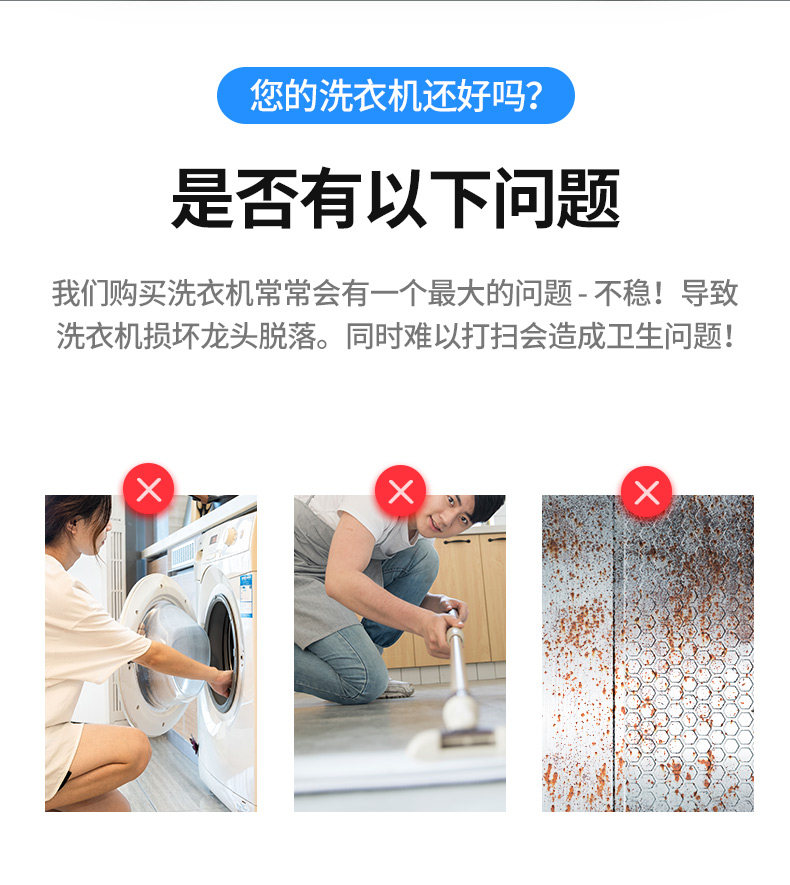 您的洗衣机还好吗?

是否有以下问题

我们购买洗衣机常常会有一个最大的问题 - 不稳！导致洗衣机损坏龙头脱落。同时难以打扫会造成卫生问题！