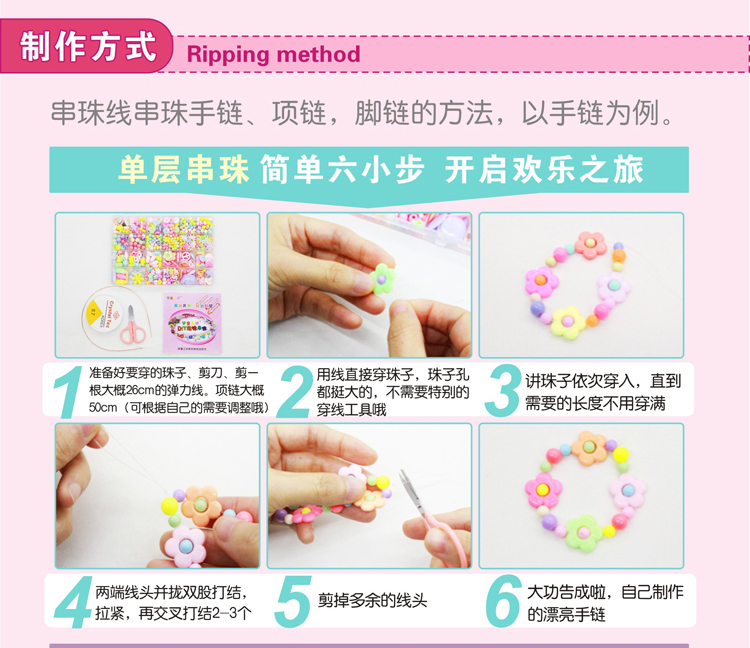 制作方式 Ripping method

串珠线串珠手链、项链，脚链的方法，以手链为例。

单层串珠 简单六小步 开启欢乐之旅

Crystal Tec

DIY

1 准备好要穿的珠子、剪刀、剪一根大概26cm的弹力线。项链大概50cm（可根据自己的需要调整哦）

2 用线直接穿珠子，珠子孔都挺大的，不需要特别的穿线工具哦

3 讲珠子依次穿入，直到需要的长度不用穿满

4 两端线头并拢双股打结，拉紧，再交叉打结2-3个

5 剪掉多余的线头

6 大功告成啦，自己制作的漂亮手链