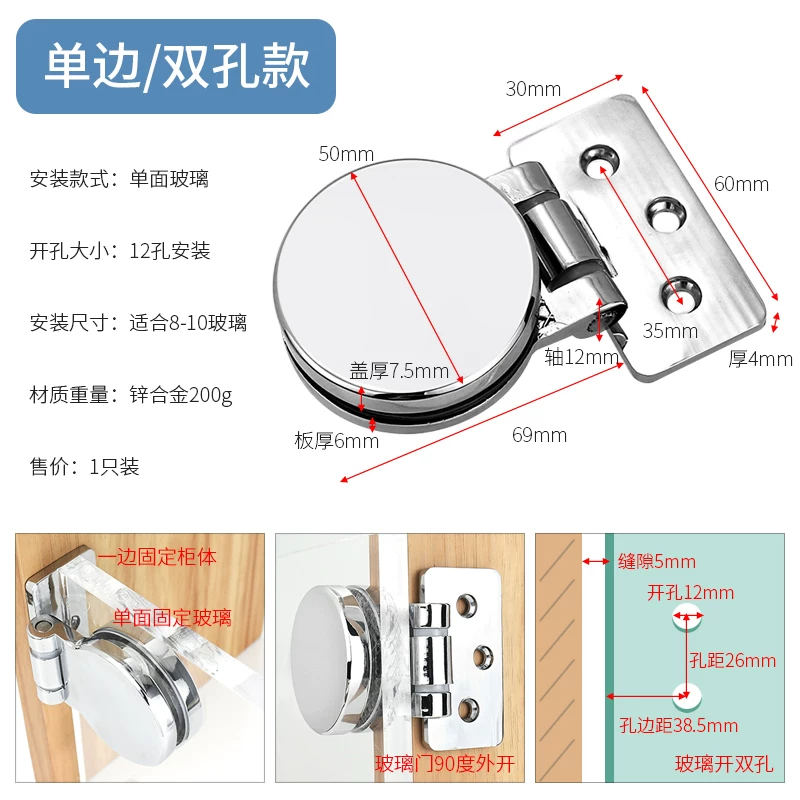 单边/双孔款

安装款式：单面玻璃

开孔大小：12孔安装

安装尺寸：适合8-10玻璃

材质重量：锌合金200g

售价：1只装

30mm

50mm

60mm

35mm

轴12mm

厚4mm

盖厚7.5mm

板厚6mm

69mm

一边固定柜体

单面固定玻璃

玻璃门90度外开

缝隙5mm

开孔12mm

孔距26mm

孔边距38.5mm

玻璃开双孔