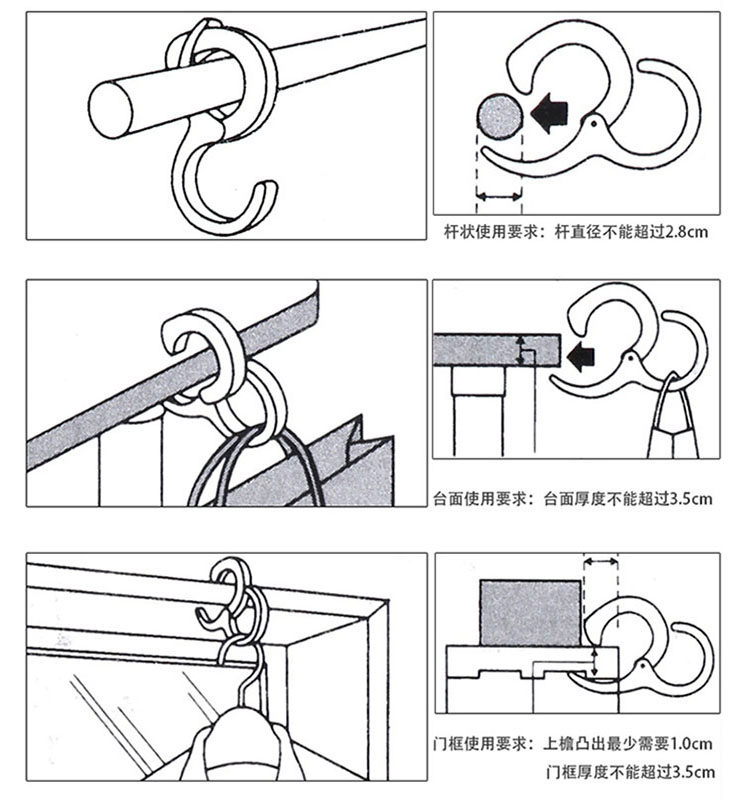 杆状使用要求：杆直径不能超过2.8cm

台面使用要求：台面厚度不能超过3.5cm

门框使用要求：上檐凸出最少需要1.0cm
门框厚度不能超过3.5cm