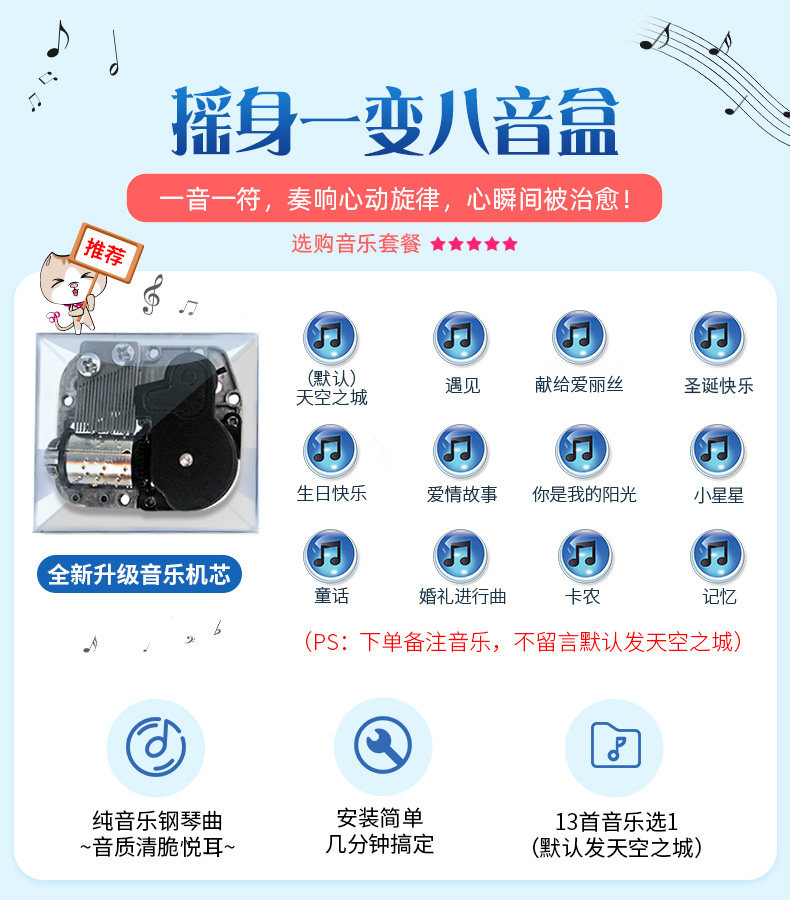 摇身一变八音盒

一音一符，奏响心动旋律，心瞬间被治愈！

选购音乐套餐 ★★★★★

推荐

全新升级音乐机芯

(默认)
天空之城

遇见

献给爱丽丝

圣诞快乐

生日快乐

爱情故事

你是我的阳光

小星星

童话

婚礼进行曲

卡农

记忆

（PS：下单备注音乐，不留言默认发天空之城）

纯音乐钢琴曲
~音质清脆悦耳~

安装简单
几分钟搞定

13首音乐选1
(默认发天空之城)