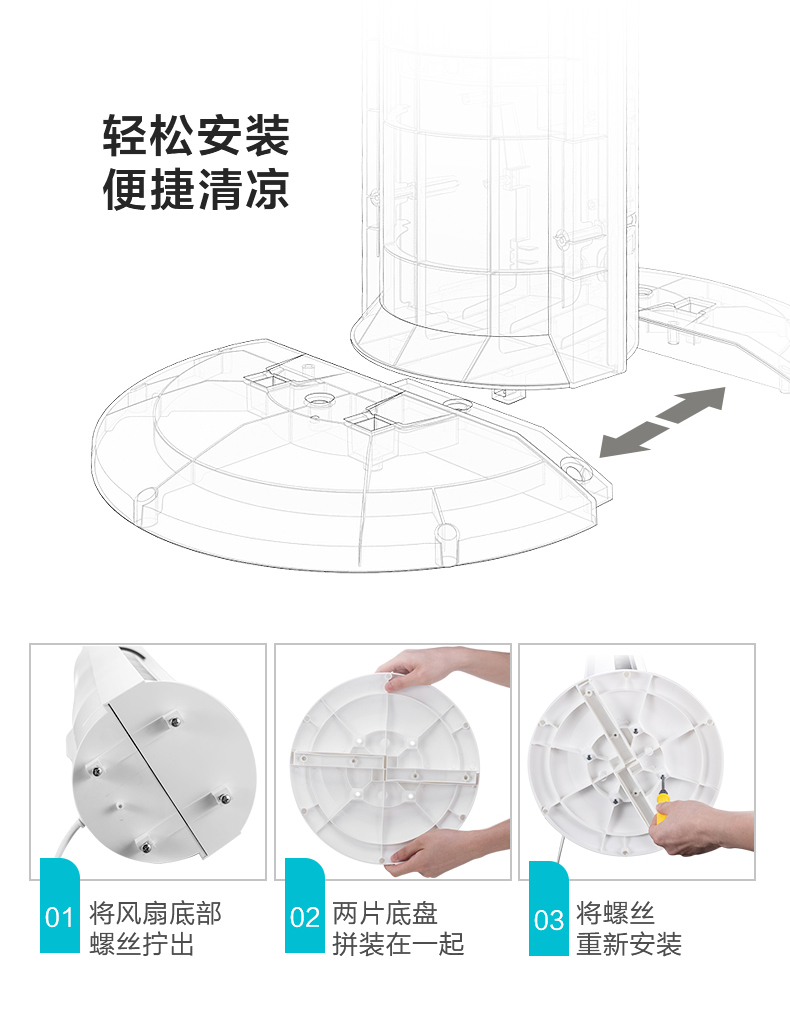 轻松安装
便捷清凉

01 将风扇底部螺丝拧出

02 两片底盘拼装在一起

03 将螺丝重新安装